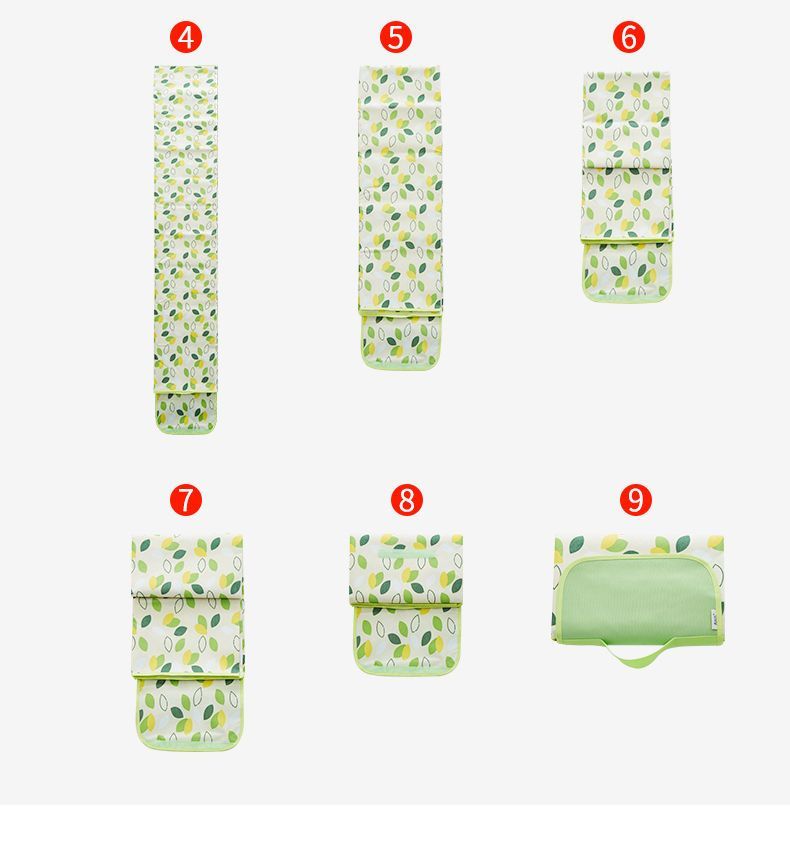 4

5

6

7

8

9