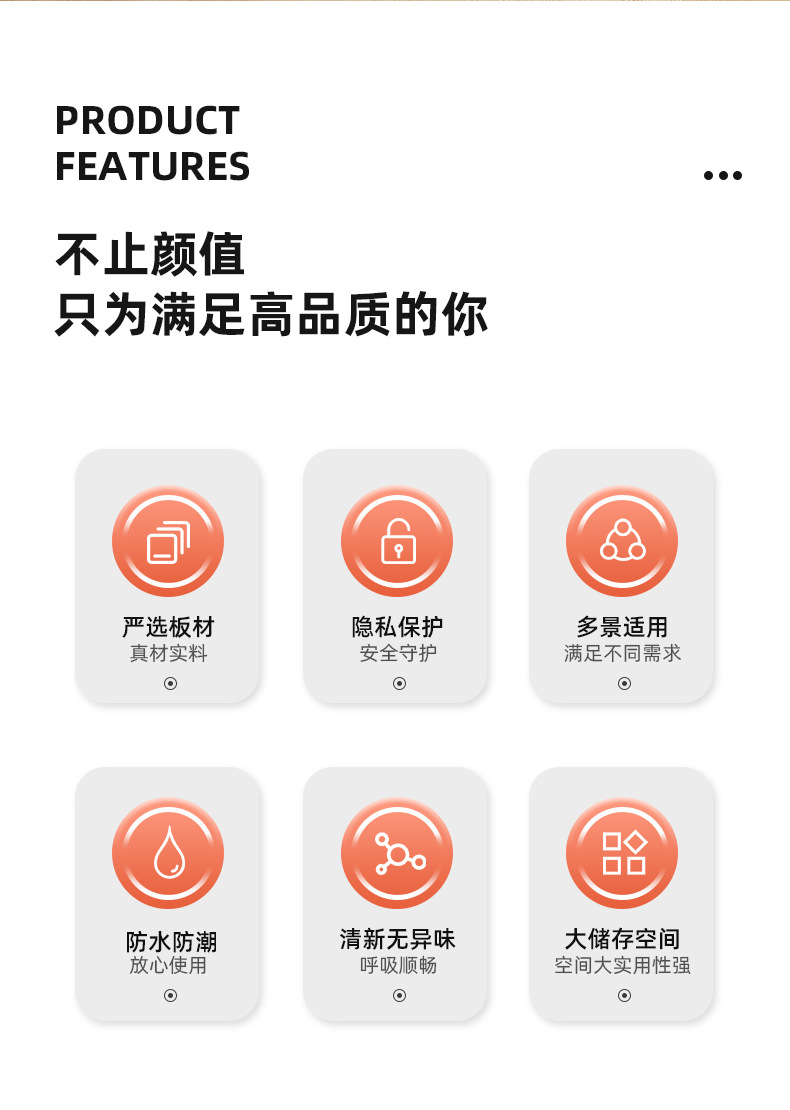 PRODUCT
FEATURES

不止颜值
只为满足高品质的你

严选板材
真材实料

隐私保护
安全守护

多景适用
满足不同需求

防水防潮
放心使用

清新无异味
呼吸顺畅

大储存空间
空间大实用性强