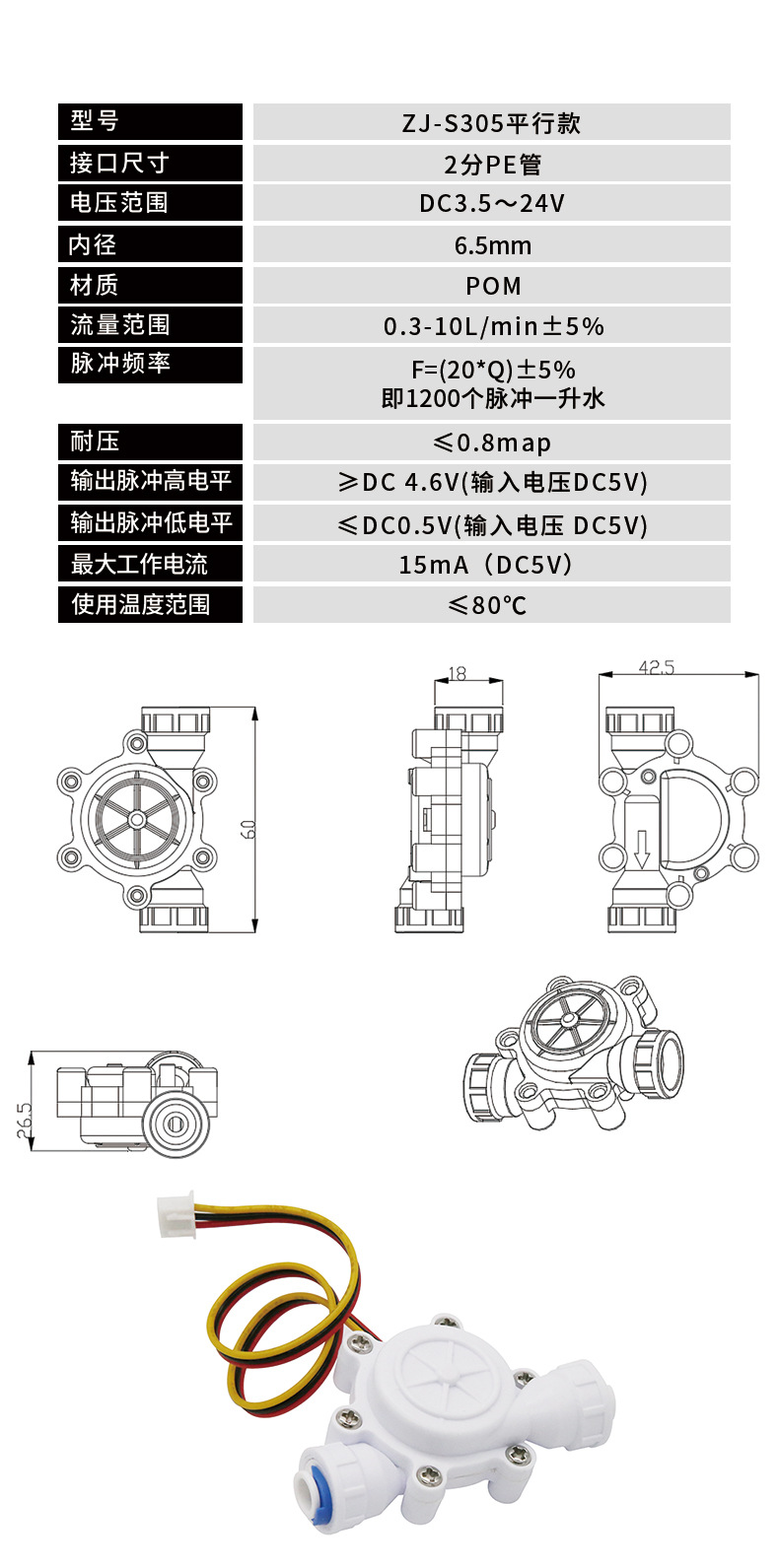 | 型号 | ZJ-S305平行款 |
|---|---|
| 接口尺寸 | 2分PE管 |
| 电压范围 | DC3.5～24V |
| 内径 | 6.5mm |
| 材质 | POM |
| 流量范围 | 0.3-10L/min±5% |
| 脉冲频率 | F=(20*Q)±5% 即1200个脉冲一升水 |
| 耐压 | ≤0.8map |
| 输出脉冲高电平 | ≥DC 4.6V(输入电压DC5V) |
| 输出脉冲低电平 | ≤DC0.5V(输入电压 DC5V) |
| 最大工作电流 | 15mA（DC5V） |
| 使用温度范围 | ≤80℃ |

60

18

42.5

26.5