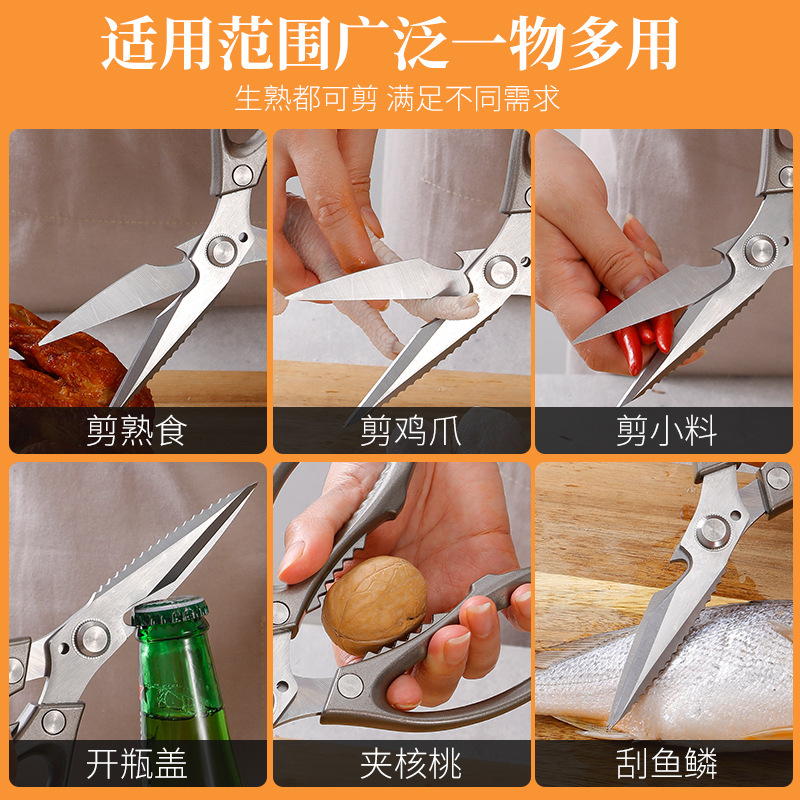 适用范围广泛一物多用

生熟都可剪 满足不同需求

剪熟食

剪鸡爪

剪小料

开瓶盖

夹核桃

刮鱼鳞