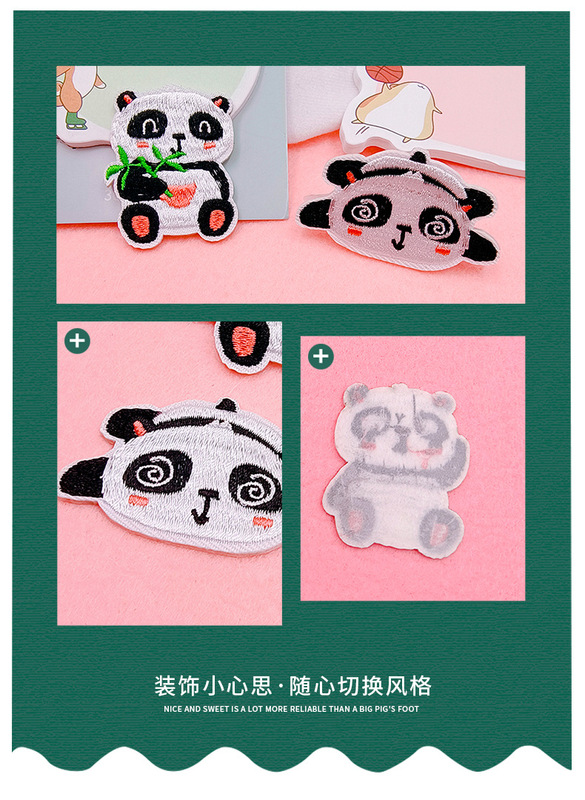 装饰小心思·随心切换风格
NICE AND SWEET IS A LOT MORE RELIABLE THAN A BIG PIG'S FOOT