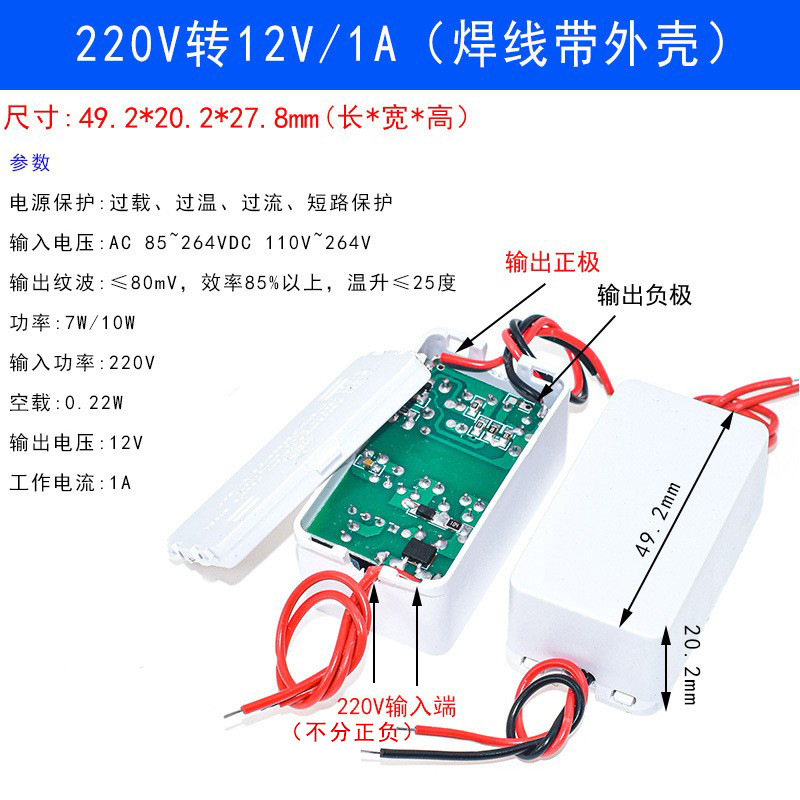 220V转12V/1A（焊线带外壳）

尺寸:49.2*20.2*27.8mm(长*宽*高)

参数

电源保护:过载、过温、过流、短路保护

输入电压:AC 85~264VDC 110V~264V

输出纹波:≤80mV，效率85%以上，温升≤25度

功率:7W/10W

输入功率:220V

空载:0.22W

输出电压:12V

工作电流:1A

输出正极

输出负极

49.2mm

20.2mm

220V输入端
(不分正负)