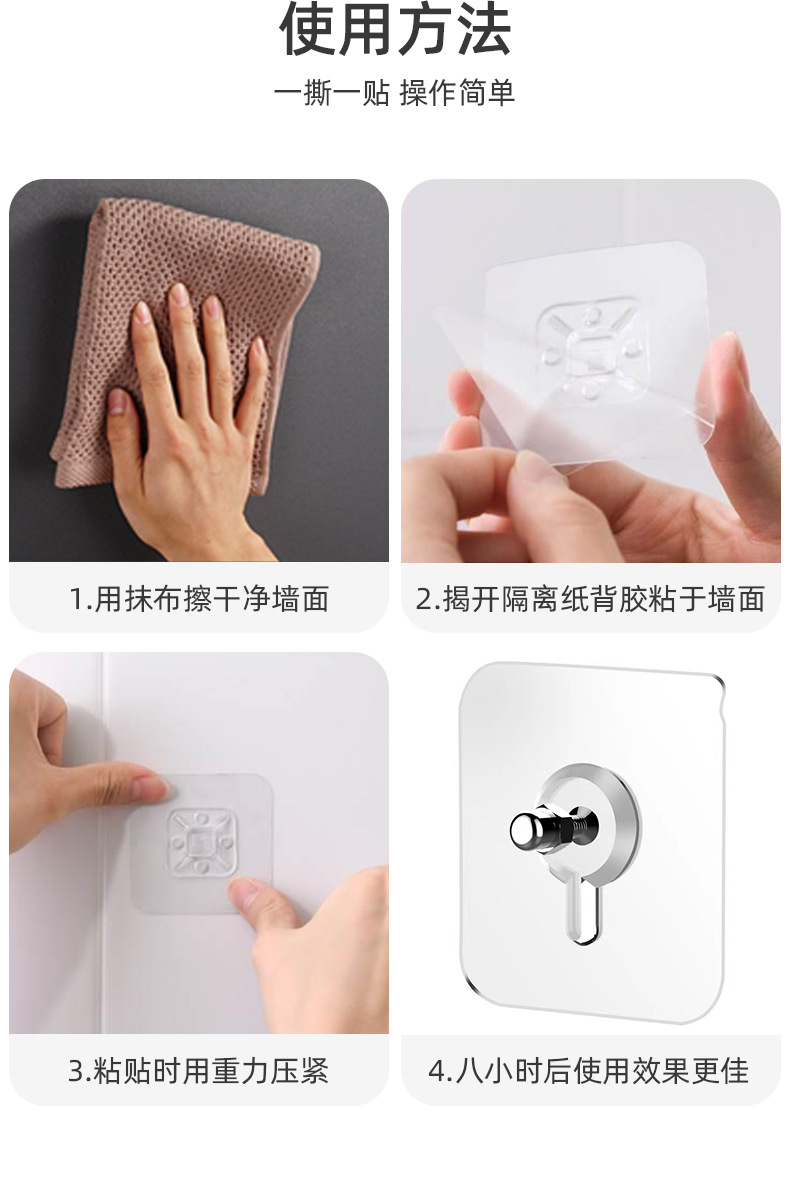 使用方法

一撕一贴 操作简单

1.用抹布擦干净墙面

2.揭开隔离纸背胶粘于墙面

3.粘贴时用重力压紧

4.八小时后使用效果更佳