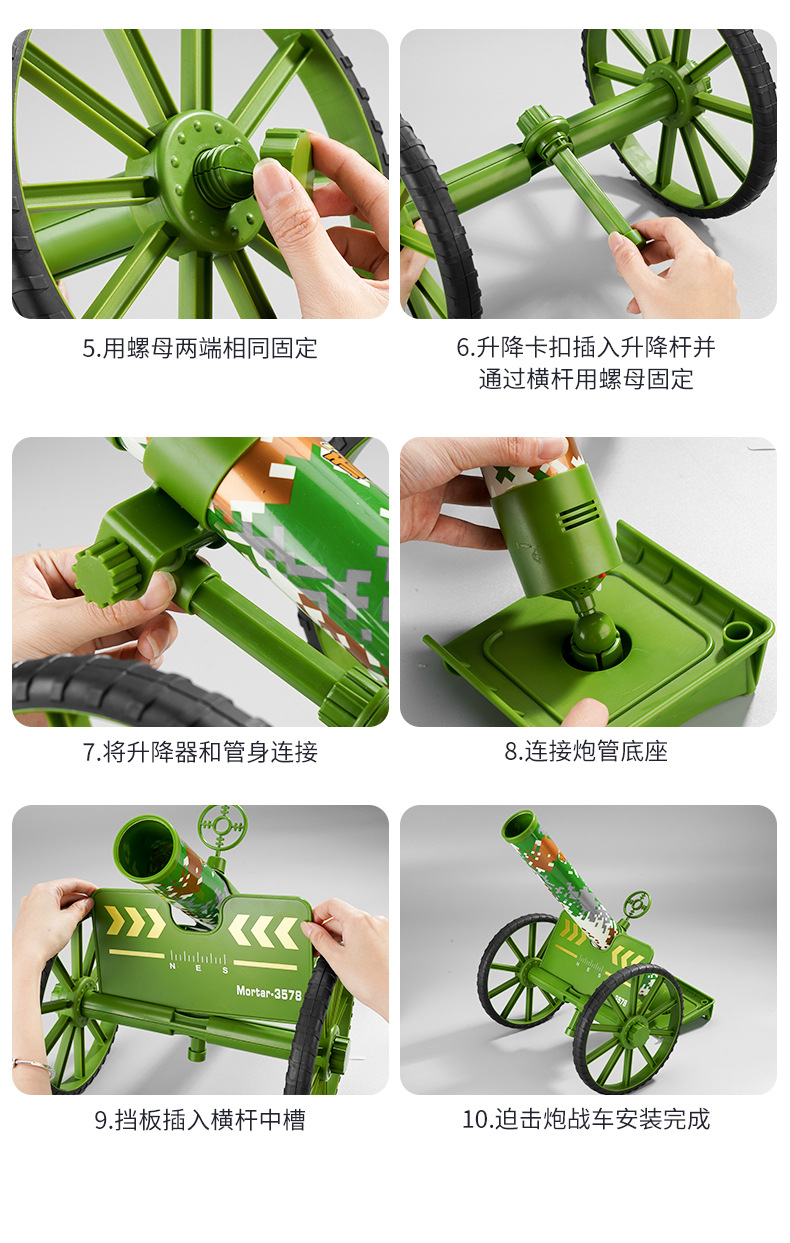 5.用螺母两端相同固定

6.升降卡扣插入升降杆并通过横杆用螺母固定

7.将升降器和管身连接

8.连接炮管底座

N E S

Mortar-3578

9.挡板插入横杆中槽

10.迫击炮战车安装完成