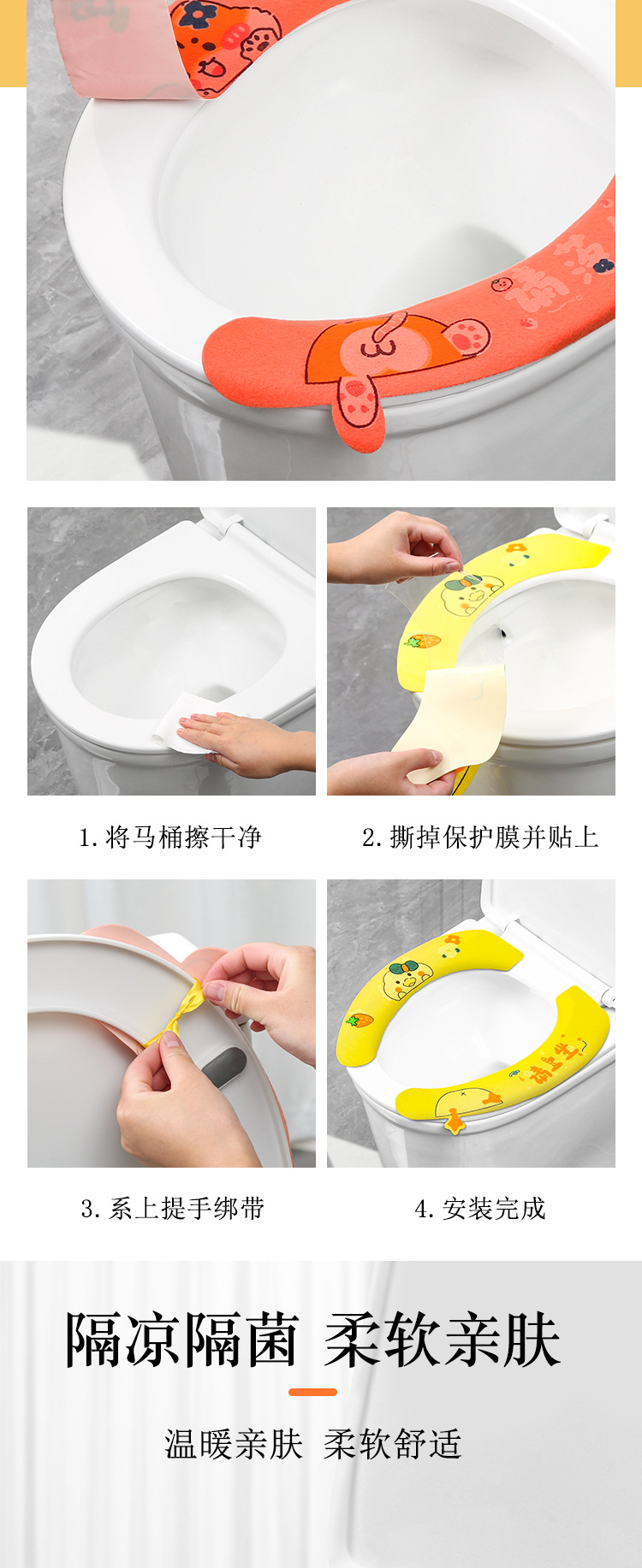 1. 将马桶擦干净

2. 撕掉保护膜并贴上

3. 系上提手绑带

4. 安装完成

隔凉隔菌 柔软亲肤

温暖亲肤 柔软舒适