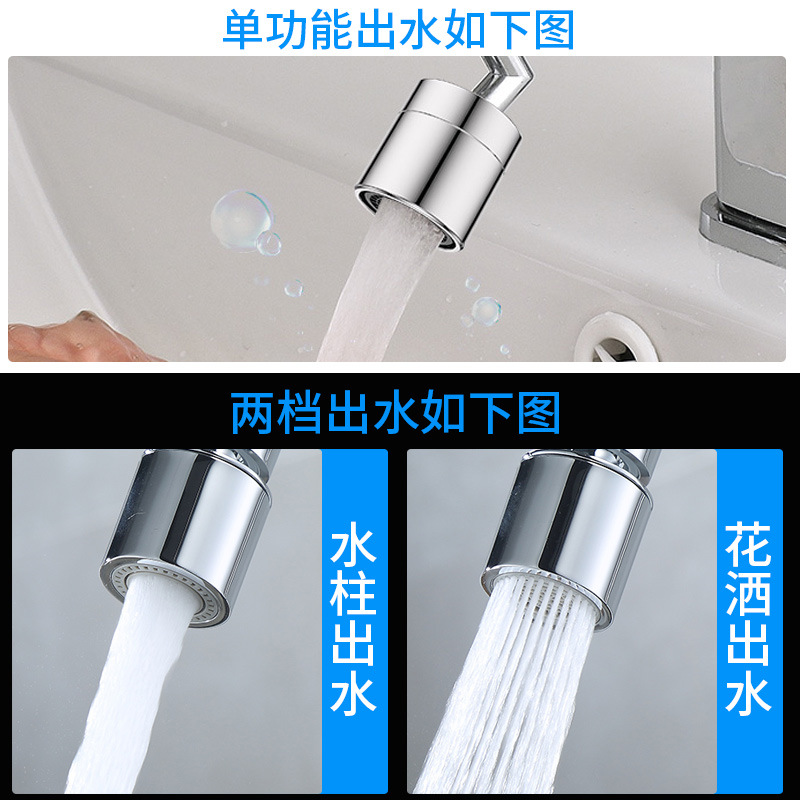 单功能出水如下图

两档出水如下图

水柱出水

花洒出水