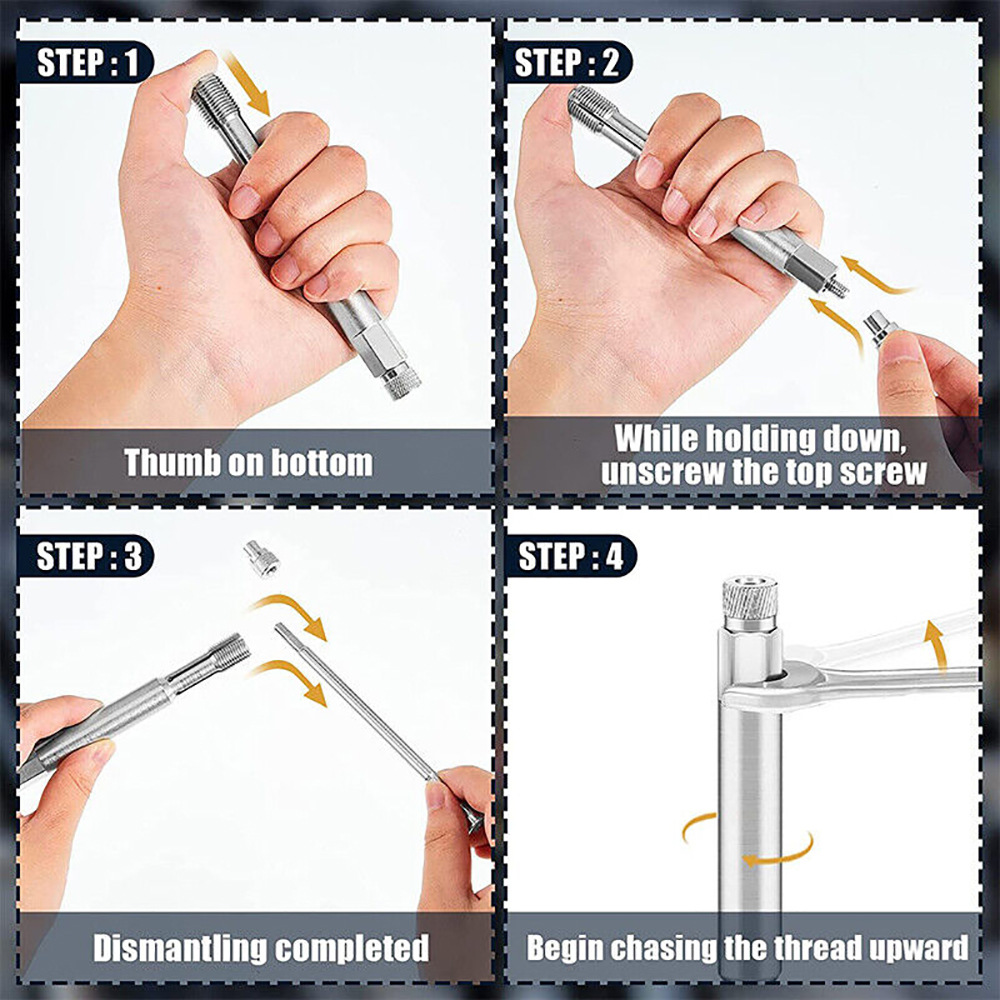 STEP : 1

Thumb on bottom

STEP : 2

While holding down, unscrew the top screw

STEP : 3

Dismantling completed

STEP : 4

Begin chasing the thread upward