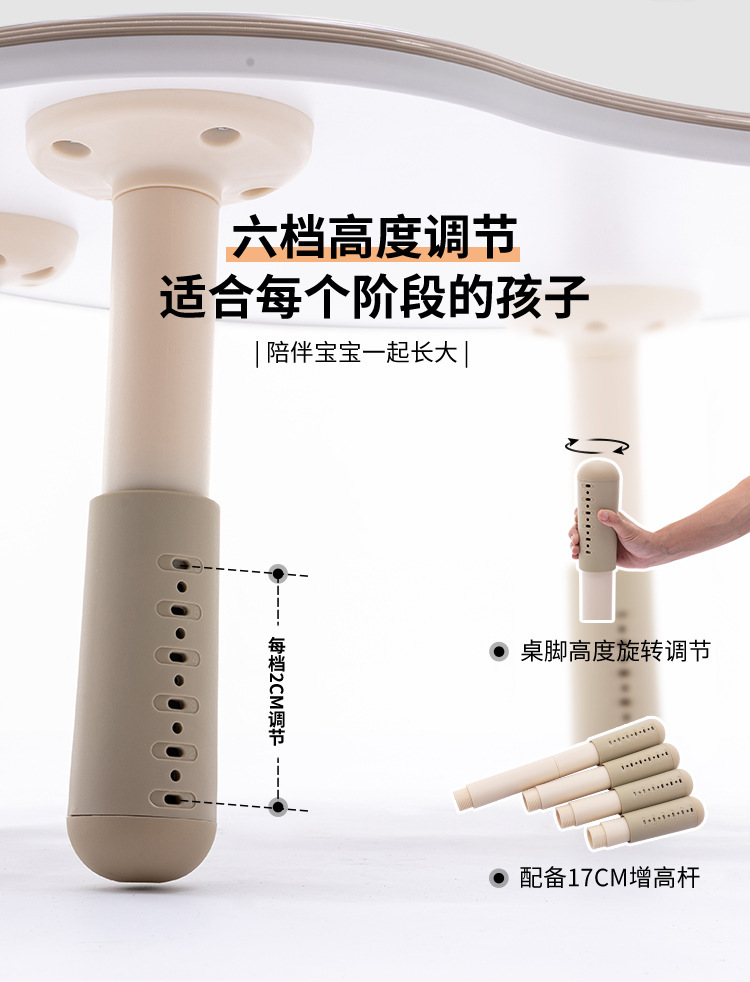 六档高度调节
适合每个阶段的孩子

| 陪伴宝宝一起长大 |

每档2CM调节

桌脚高度旋转调节

配备17CM增高杆