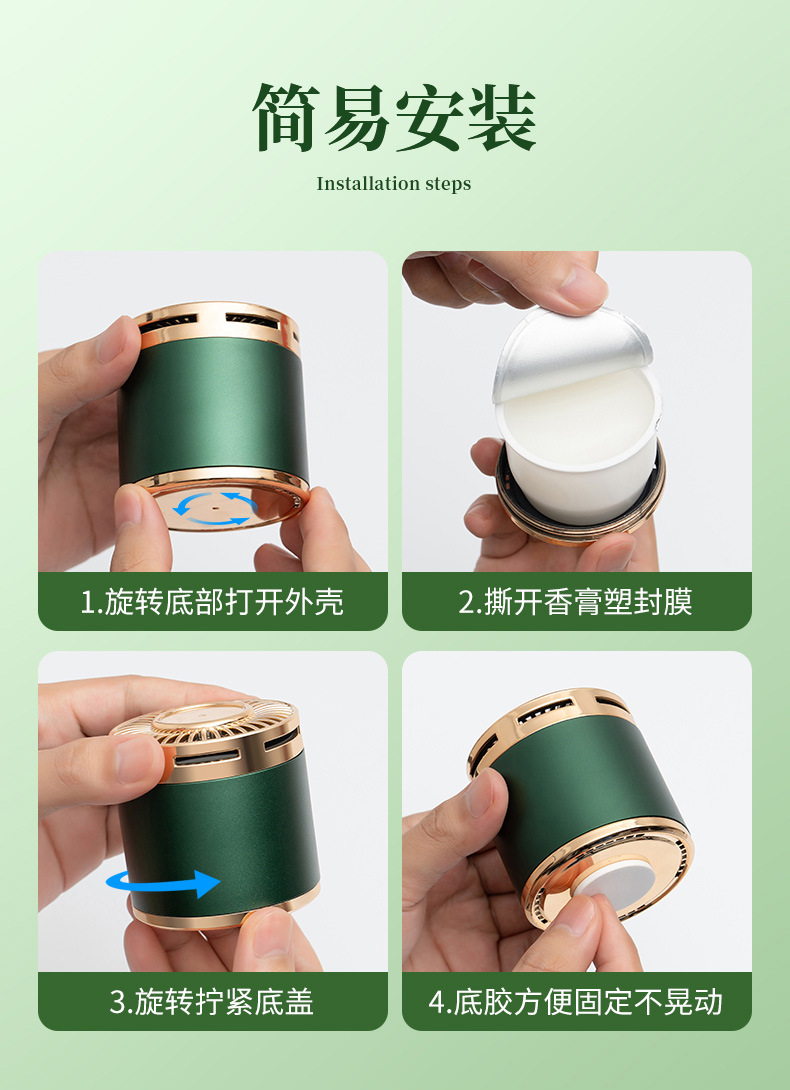 简易安装

Installation steps

1.旋转底部打开外壳

2.撕开香膏塑封膜

3.旋转拧紧底盖

4.底胶方便固定不晃动