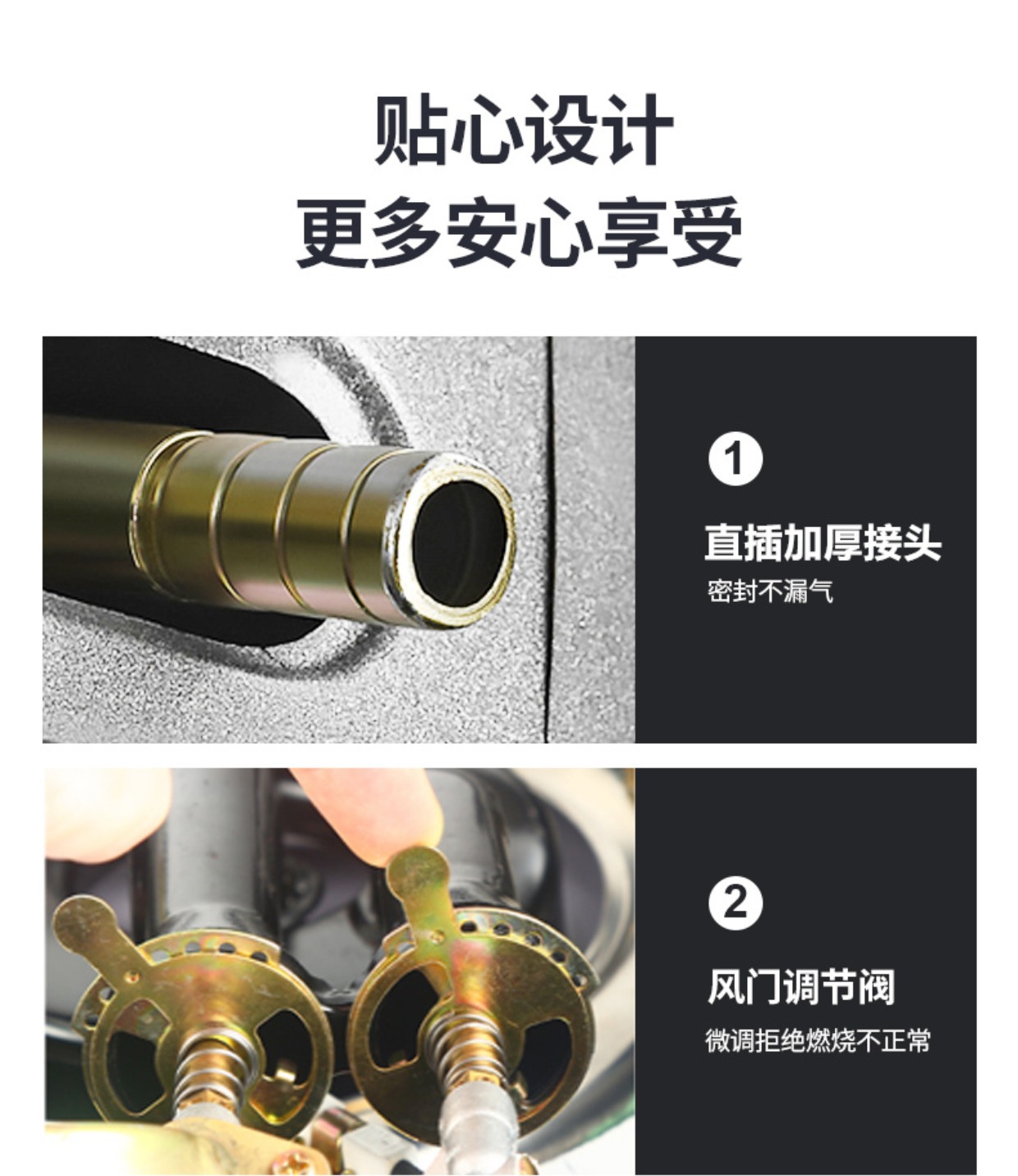 贴心设计
更多安心享受

1

直插加厚接头
密封不漏气

2

风门调节阀
微调拒绝燃烧不正常