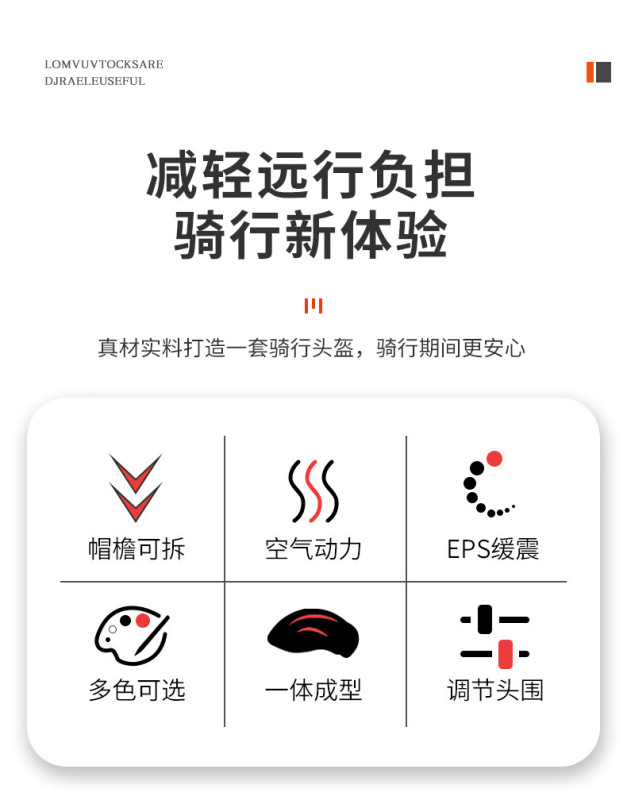 LOMVUVTOCKSARE
DJRAELEUSEFUL

减轻远行负担
骑行新体验

真材实料打造一套骑行头盔，骑行期间更安心

帽檐可拆
空气动力
EPS缓震
多色可选
一体成型
调节头围