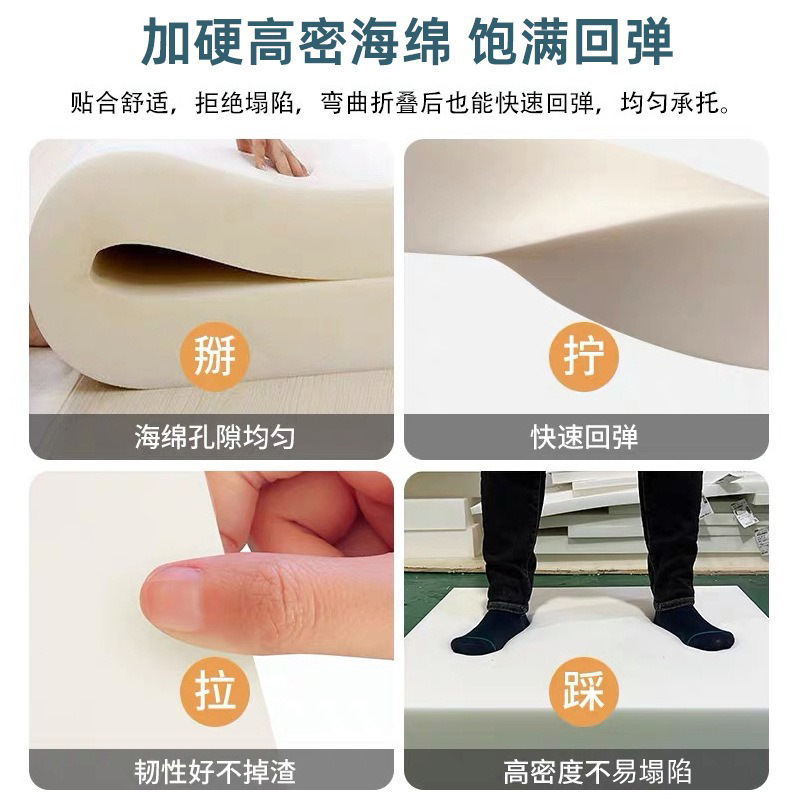 加硬高密海绵 饱满回弹

贴合舒适，拒绝塌陷，弯曲折叠后也能快速回弹，均匀承托。

掰

海绵孔隙均匀

拧

快速回弹

拉

韧性好不掉渣

踩

高密度不易塌陷