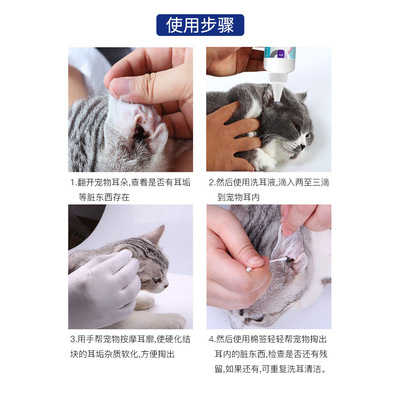 使用步骤

1.翻开宠物耳朵,查看是否有耳垢等脏东西存在

2.然后使用洗耳液,滴入两至三滴到宠物耳内

3.用手帮宠物按摩耳廓,使硬化结块的耳垢杂质软化,方便掏出

4.然后使用棉签轻轻帮宠物掏出耳内的脏东西,检查是否还有残留,如果还有,可重复洗耳清洁。