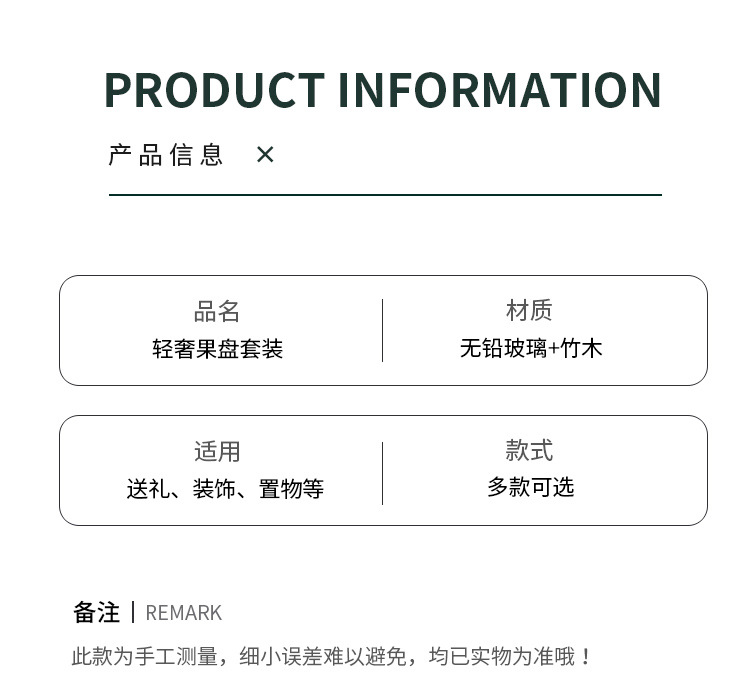 PRODUCT INFORMATION

产品信息 ×

品名
轻奢果盘套装

材质
无铅玻璃+竹木

适用
送礼、装饰、置物等

款式
多款可选

备注 | REMARK

此款为手工测量，细小误差难以避免，均已实物为准哦！