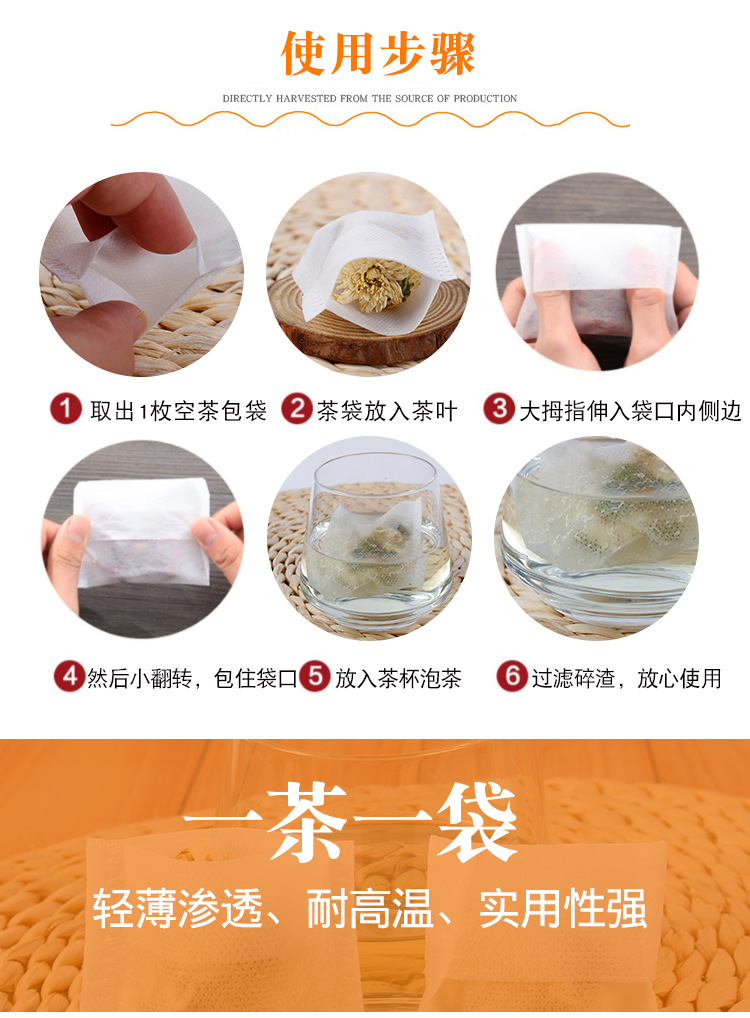 使用步骤

DIRECTLY HARVESTED FROM THE SOURCE OF PRODUCTION

1 取出1枚空茶包袋 2 茶袋放入茶叶 3 大拇指伸入袋口内侧边

4 然后小翻转，包住袋口 5 放入茶杯泡茶 6 过滤碎渣，放心使用

一茶一袋

轻薄渗透、耐高温、实用性强