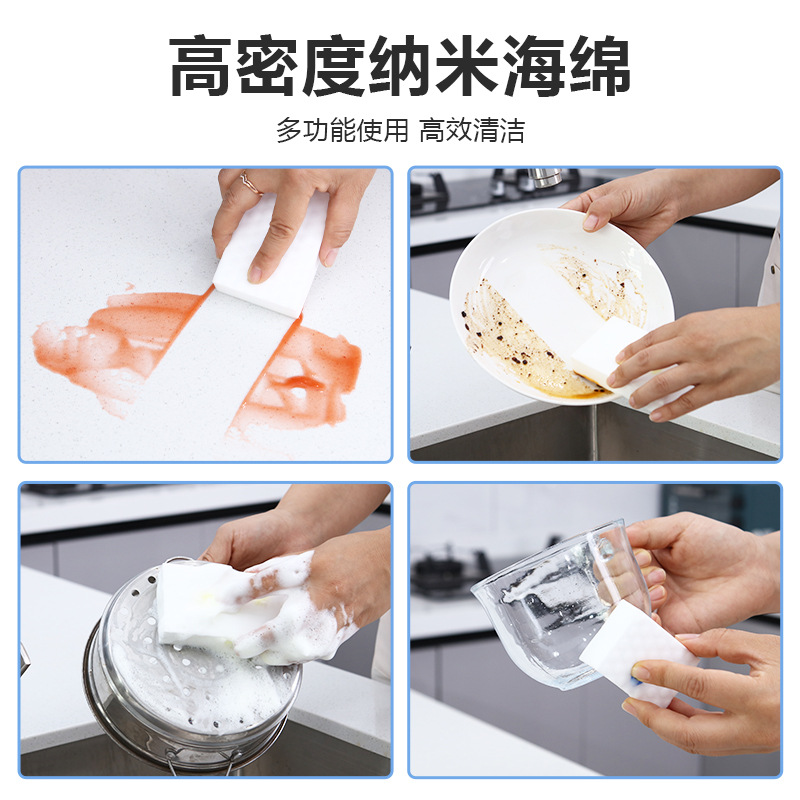 高密度纳米海绵

多功能使用 高效清洁