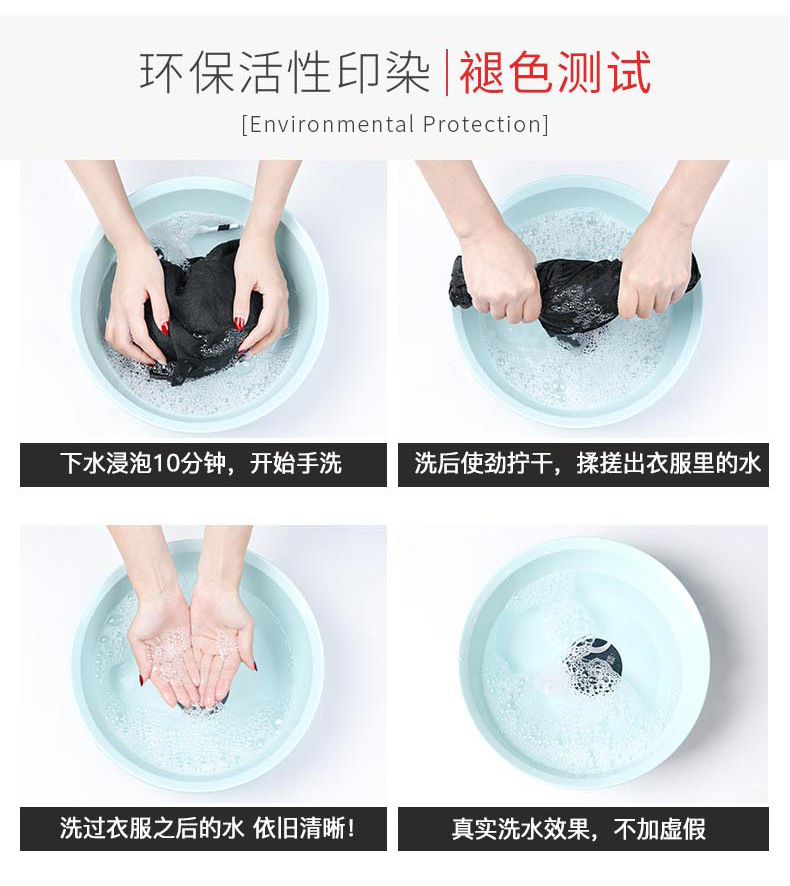 环保活性印染 | 褪色测试
[Environmental Protection]

下水浸泡10分钟，开始手洗

洗后使劲拧干，揉搓出衣服里的水

洗过衣服之后的水 依旧清晰!

真实洗水效果，不加虚假