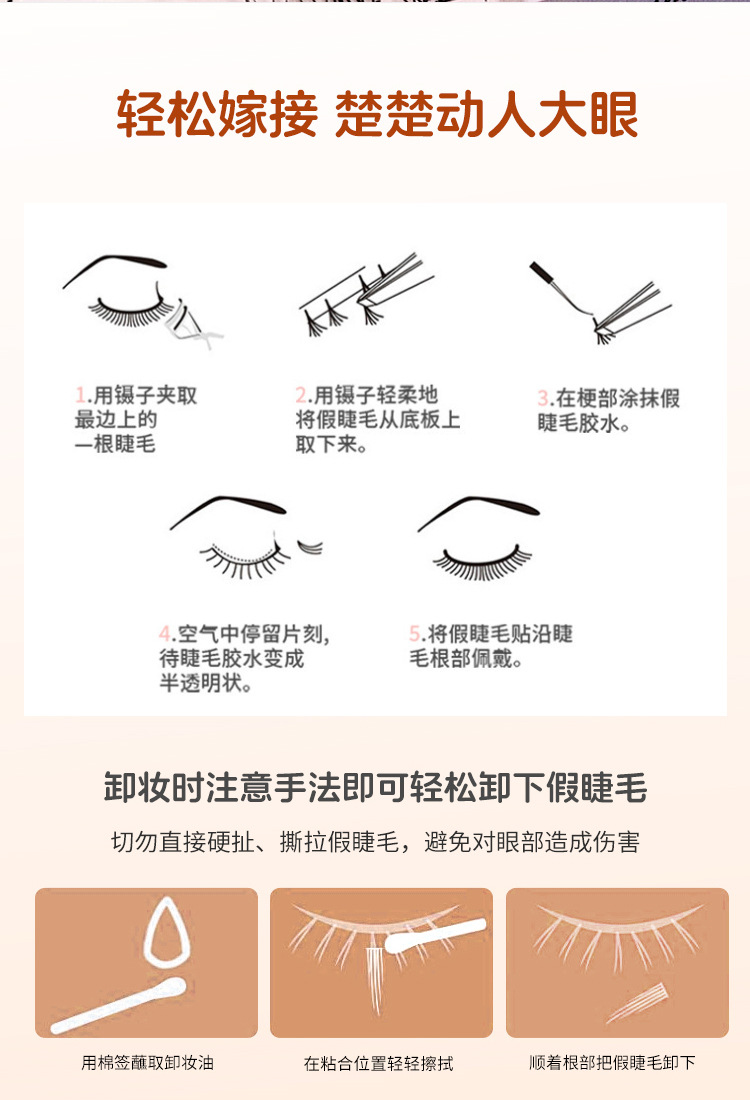 轻松嫁接 楚楚动人大眼

1.用镊子夹取最边上的一根睫毛

2.用镊子轻柔地将假睫毛从底板上取下来。

3.在梗部涂抹假睫毛胶水。

4.空气中停留片刻，待睫毛胶水变成半透明状。

5.将假睫毛贴沿睫毛根部佩戴。

卸妆时注意手法即可轻松卸下假睫毛

切勿直接硬扯、撕拉假睫毛，避免对眼部造成伤害

用棉签蘸取卸妆油

在粘合位置轻轻擦拭

顺着根部把假睫毛卸下