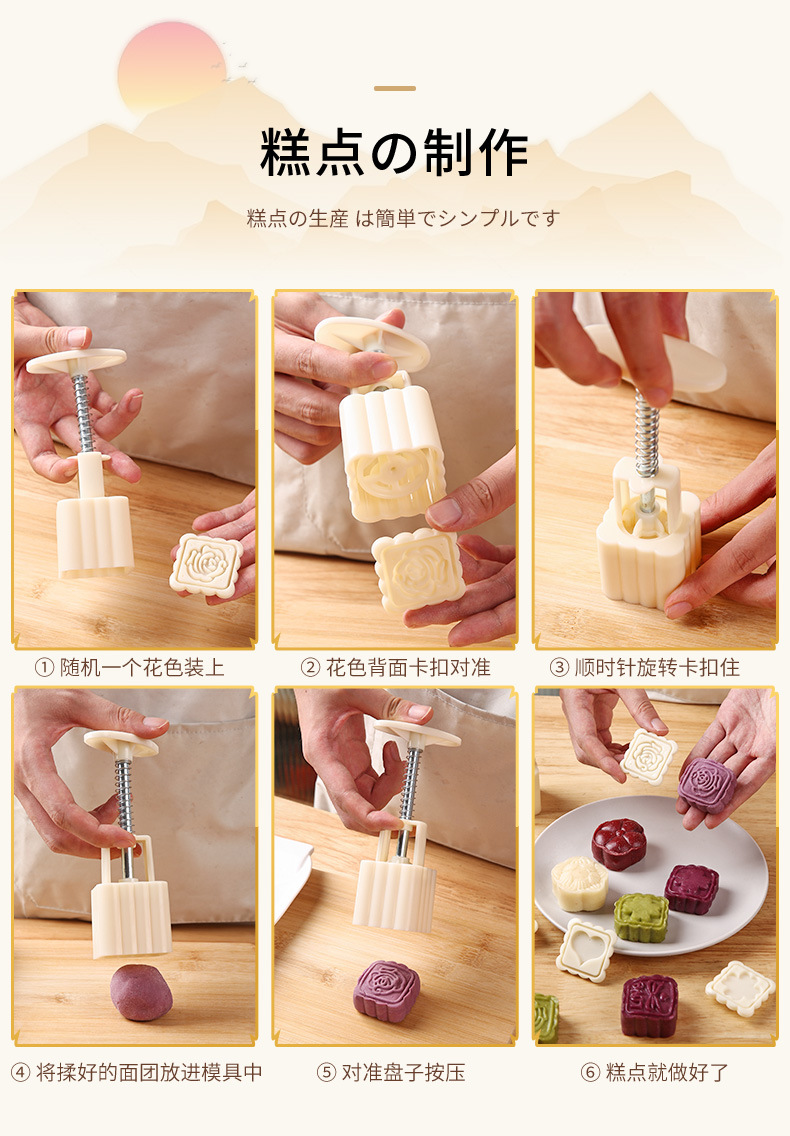 糕点の制作

糕点の生産 は簡単でシンプルです

① 随机一个花色装上

② 花色背面卡扣对准

③ 顺时针旋转卡扣住

④ 将揉好的面团放进模具中

⑤ 对准盘子按压

⑥ 糕点就做好了