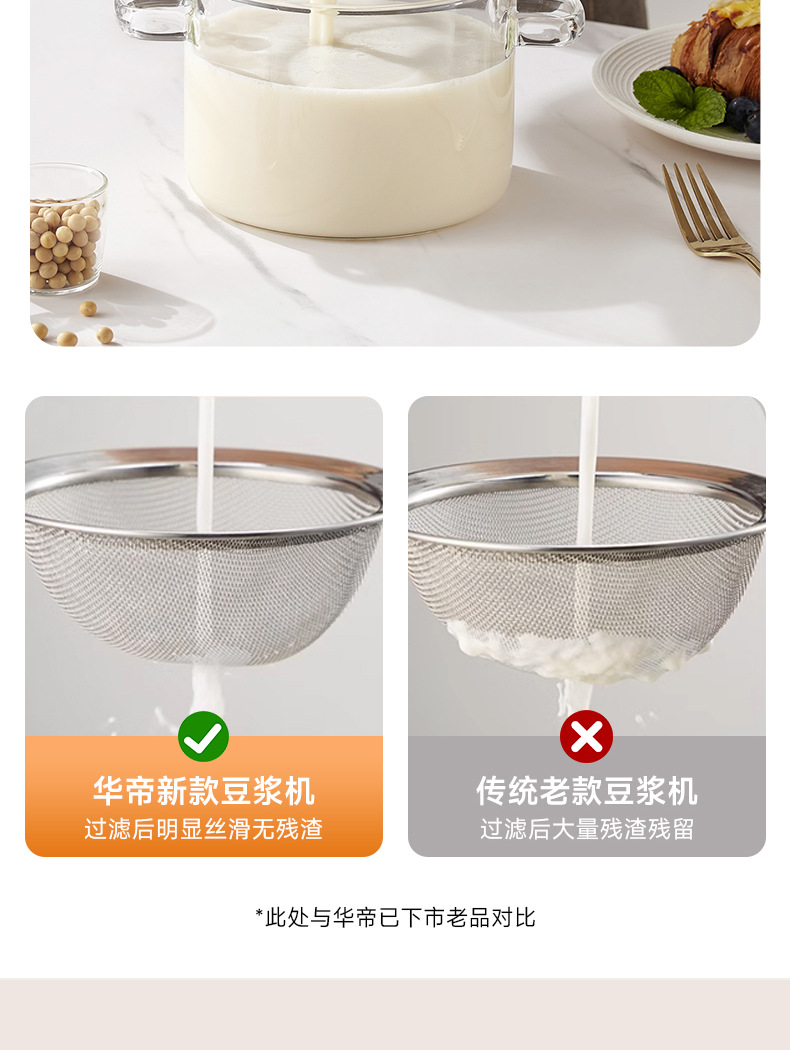 华帝新款豆浆机
过滤后明显丝滑无残渣

传统老款豆浆机
过滤后大量残渣残留

*此处与华帝已下市老品对比