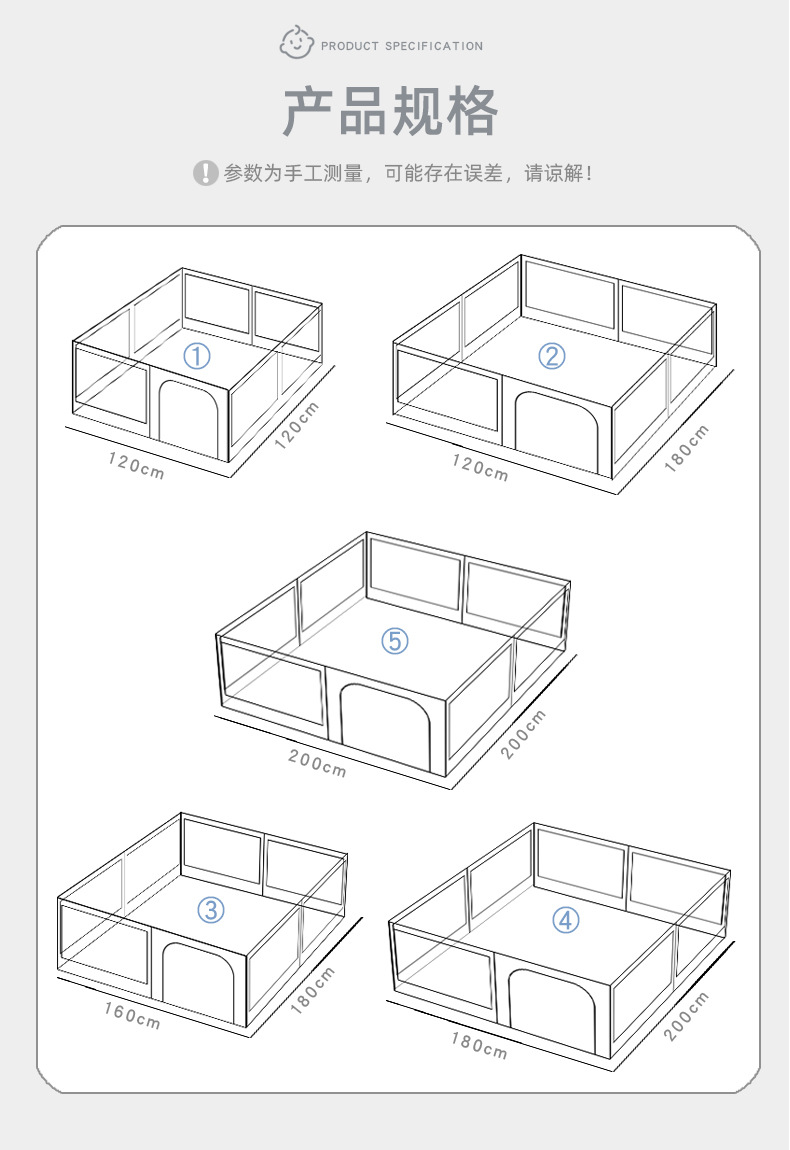 PRODUCT SPECIFICATION

产品规格

参数为手工测量，可能存在误差，请谅解！

①
120cm
120cm

②
120cm
180cm

⑤
200cm
200cm

③
160cm
180cm

④
180cm
200cm