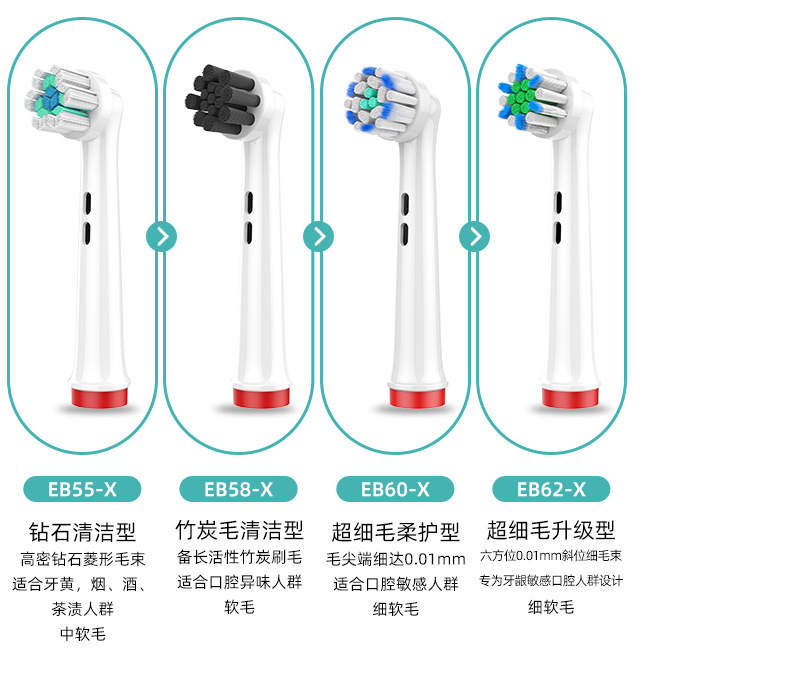 EB55-X
钻石清洁型
高密钻石菱形毛束
适合牙黄，烟、酒、茶渍人群
中软毛

EB58-X
竹炭毛清洁型
备长活性竹炭刷毛
适合口腔异味人群
软毛

EB60-X
超细毛柔护型
毛尖端细达0.01mm
适合口腔敏感人群
细软毛

EB62-X
超细毛升级型
六方位0.01mm斜位细毛束
专为牙龈敏感口腔人群设计
细软毛