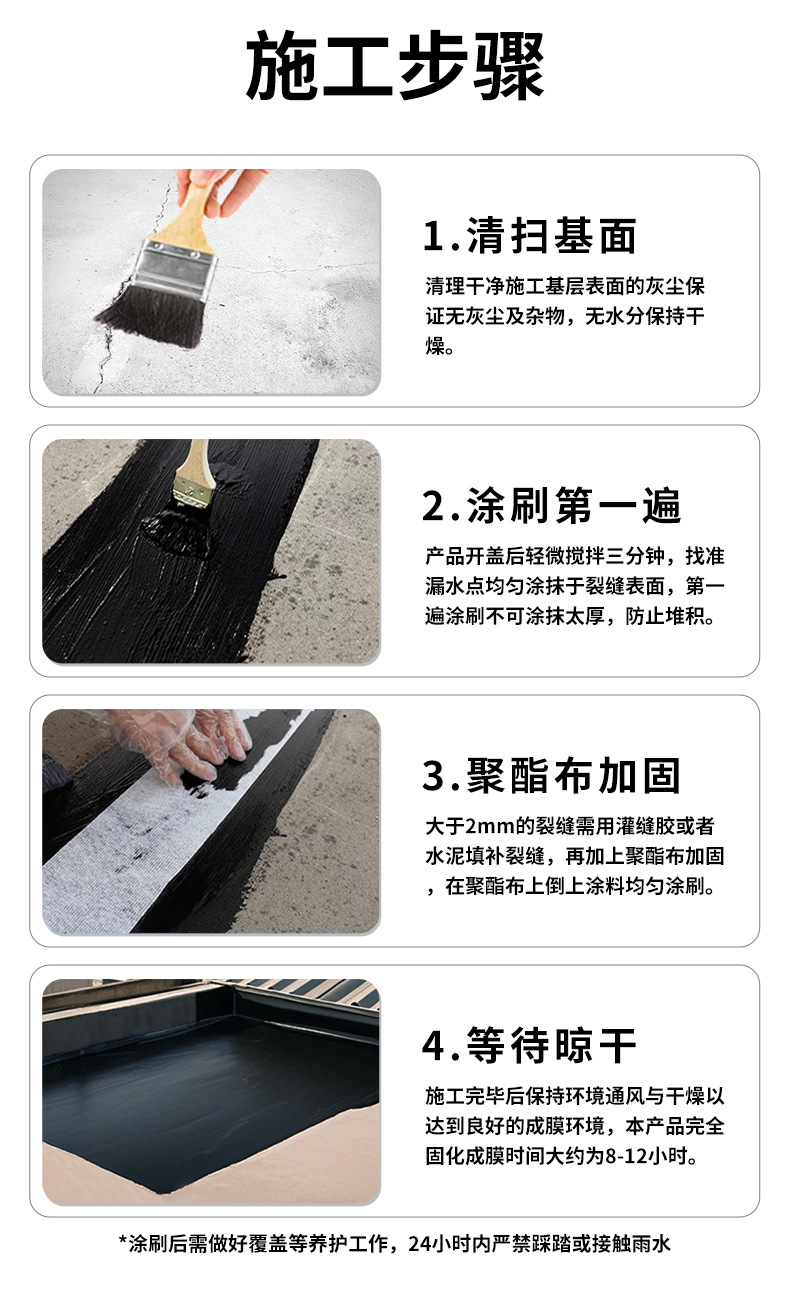 施工步骤

1.清扫基面

清理干净施工基层表面的灰尘保证无灰尘及杂物，无水分保持干燥。

2.涂刷第一遍

产品开盖后轻微搅拌三分钟，找准漏水点均匀涂抹于裂缝表面，第一遍涂刷不可涂抹太厚，防止堆积。

3.聚酯布加固

大于2mm的裂缝需用灌缝胶或者水泥填补裂缝，再加上聚酯布加固，在聚酯布上倒上涂料均匀涂刷。

4.等待晾干

施工完毕后保持环境通风与干燥以达到良好的成膜环境，本产品完全固化成膜时间大约为8-12小时。

*涂刷后需做好覆盖等养护工作，24小时内严禁踩踏或接触雨水