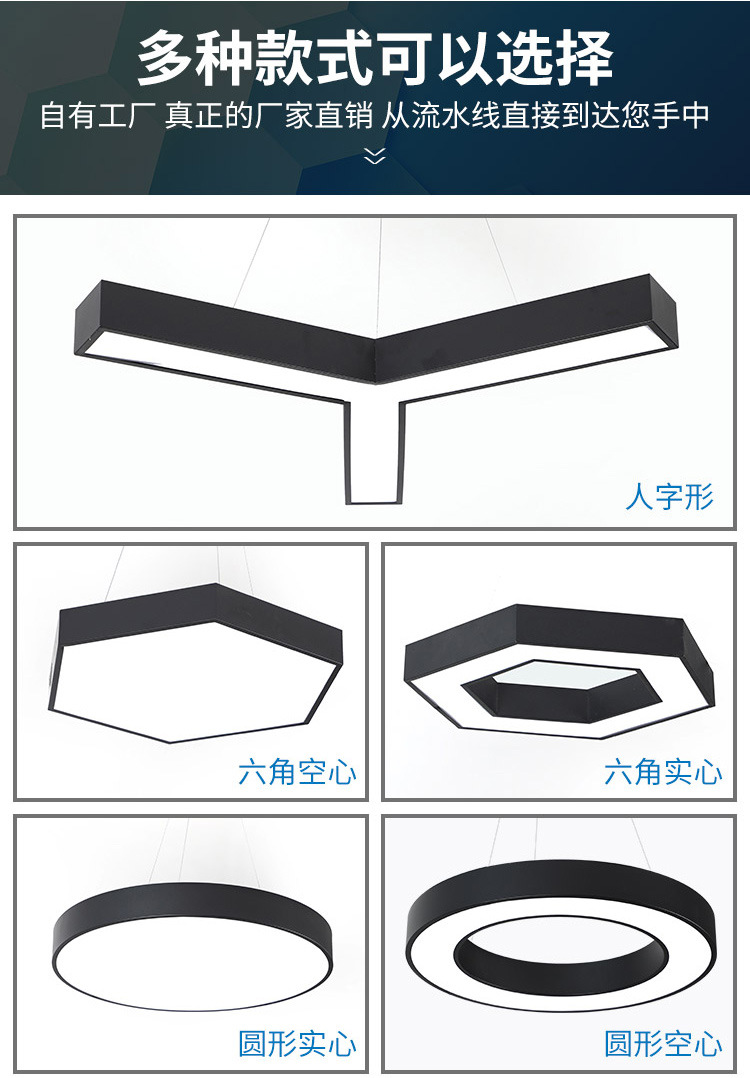 多种款式可以选择

自有工厂 真正的厂家直销 从流水线直接到达您手中

人字形

六角空心

六角实心

圆形实心

圆形空心