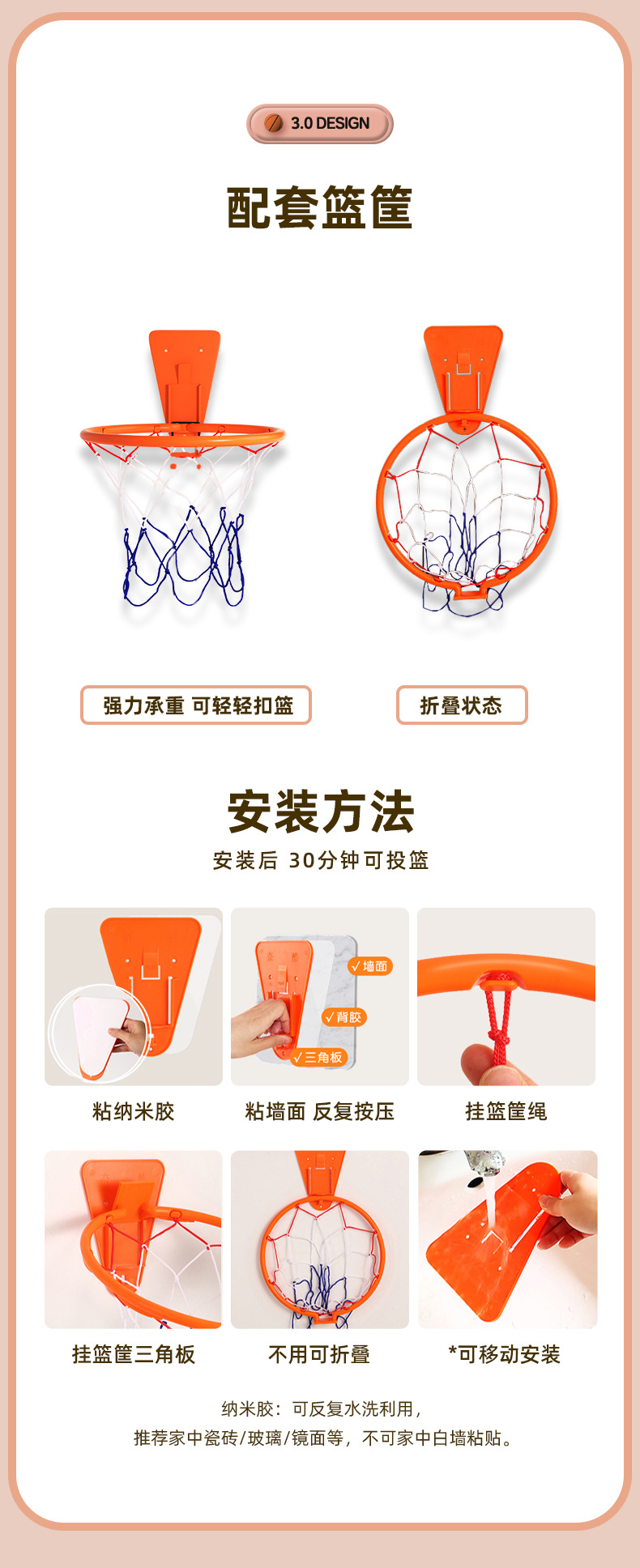 3.0 DESIGN

配套篮筐

强力承重 可轻轻扣篮

折叠状态

安装方法

安装后 30分钟可投篮

√墙面

√背胶

√三角板

粘纳米胶

粘墙面 反复按压

挂篮筐绳

挂篮筐三角板

不用可折叠

*可移动安装

纳米胶：可反复水洗利用，
推荐家中瓷砖/玻璃/镜面等，不可家中白墙粘贴。