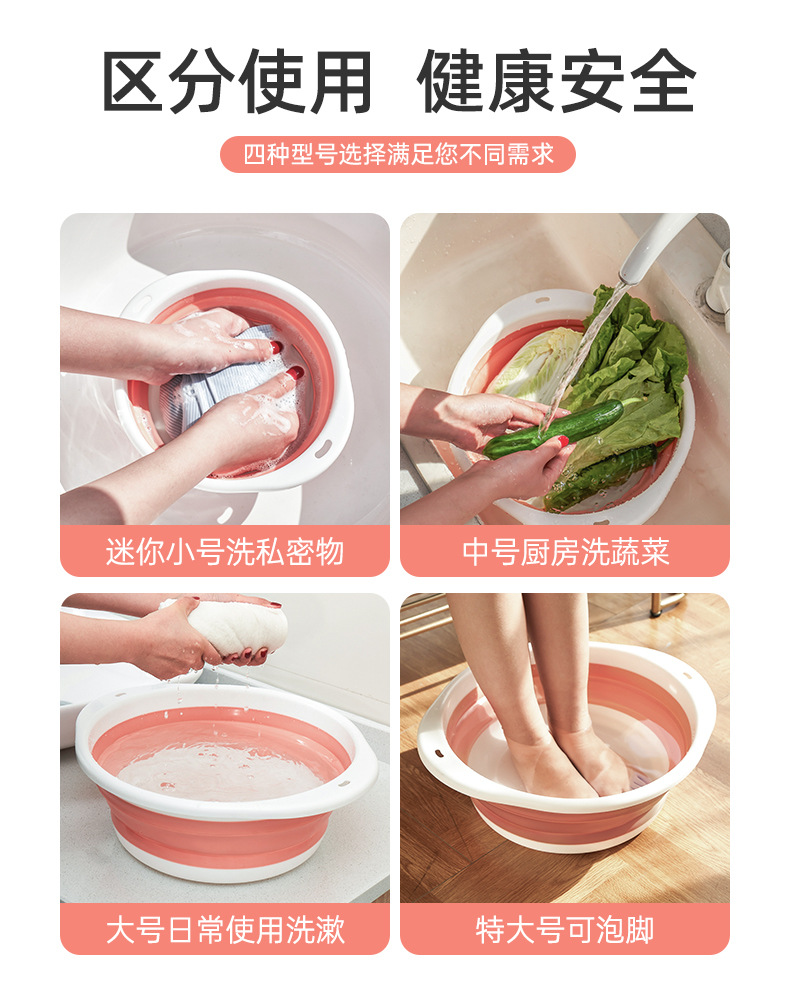 区分使用 健康安全

四种型号选择满足您不同需求

迷你小号洗私密物

中号厨房洗蔬菜

大号日常使用洗漱

特大号可泡脚