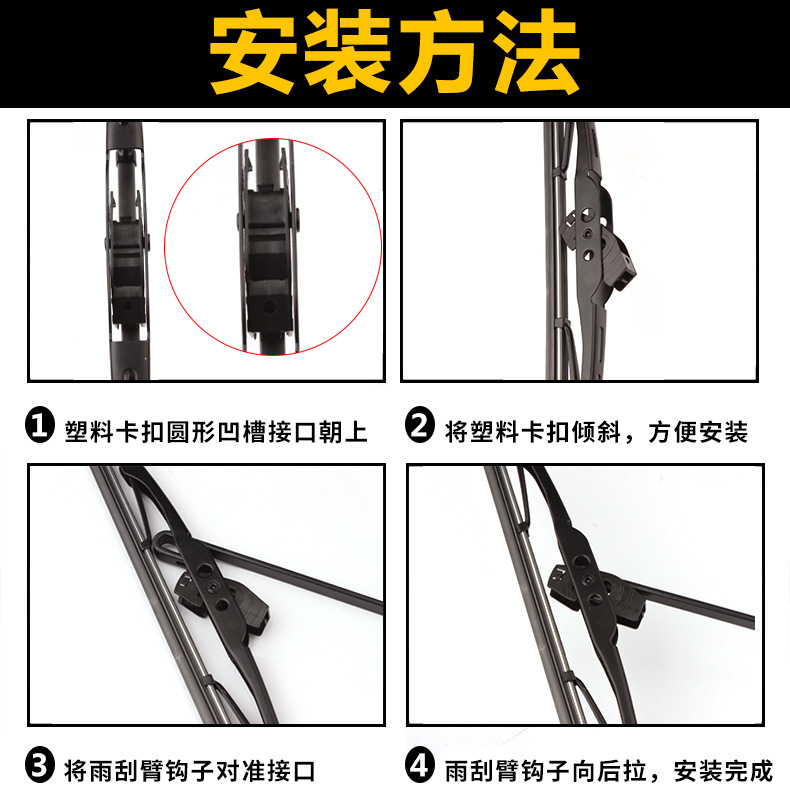 安装方法

1 塑料卡扣圆形凹槽接口朝上

2 将塑料卡扣倾斜，方便安装

3 将雨刮臂钩子对准接口

4 雨刮臂钩子向后拉，安装完成