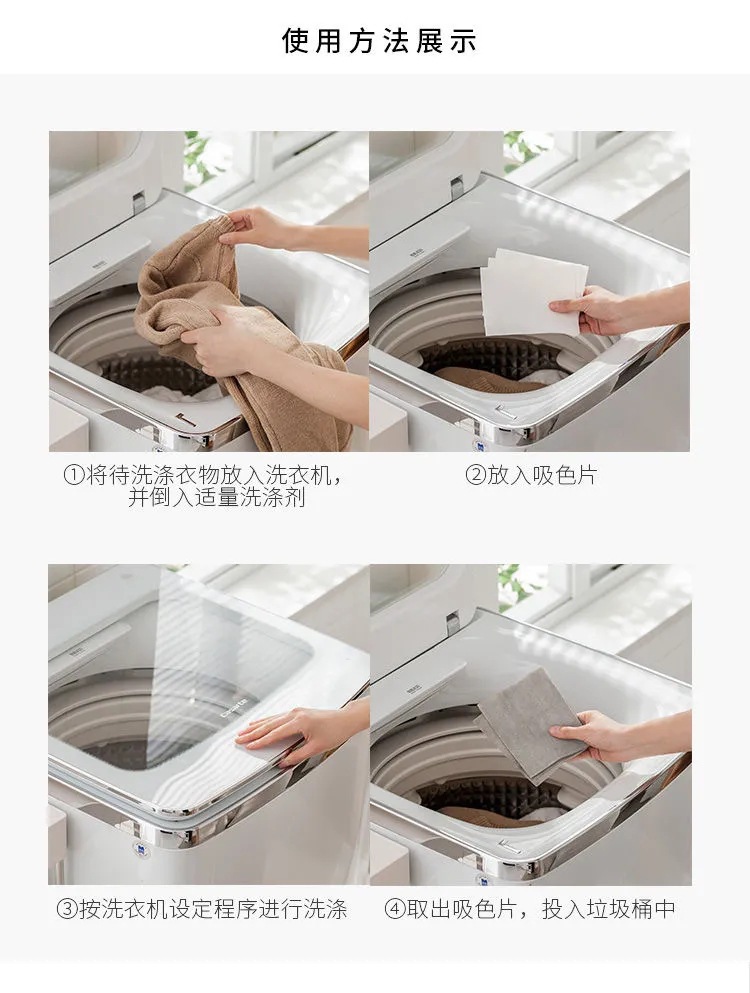 使用方法展示

①将待洗涤衣物放入洗衣机，并倒入适量洗涤剂

②放入吸色片

③按洗衣机设定程序进行洗涤

④取出吸色片，投入垃圾桶中