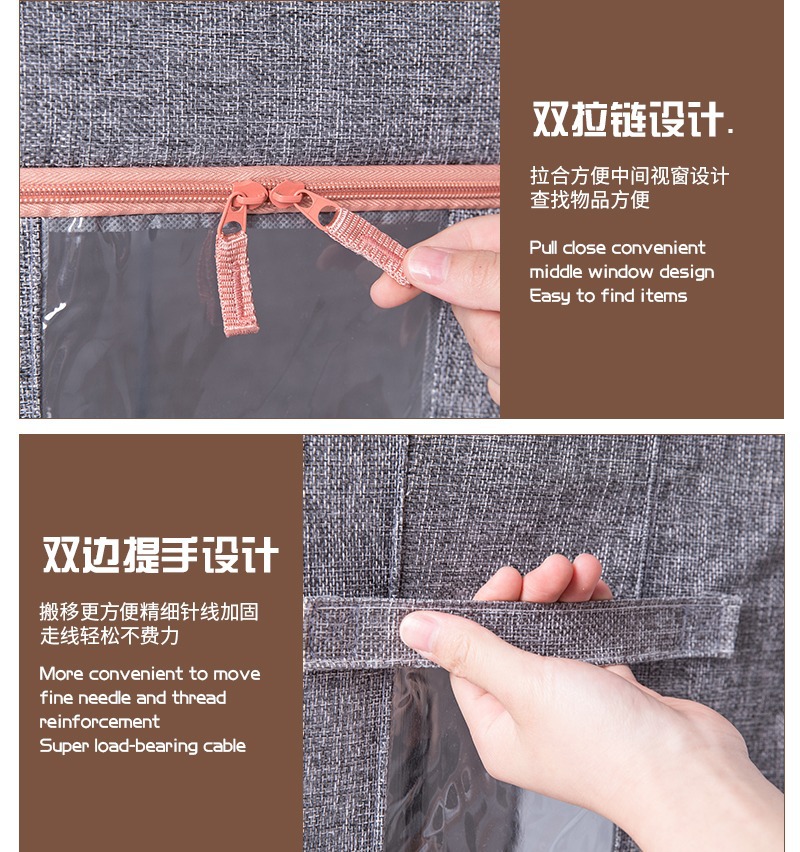 双拉链设计.

拉合方便中间视窗设计
查找物品方便

Pull close convenient
middle window design
Easy to find items

双边提手设计

搬移更方便精细针线加固
走线轻松不费力

More convenient to move
fine needle and thread
reinforcement
Super load-bearing cable