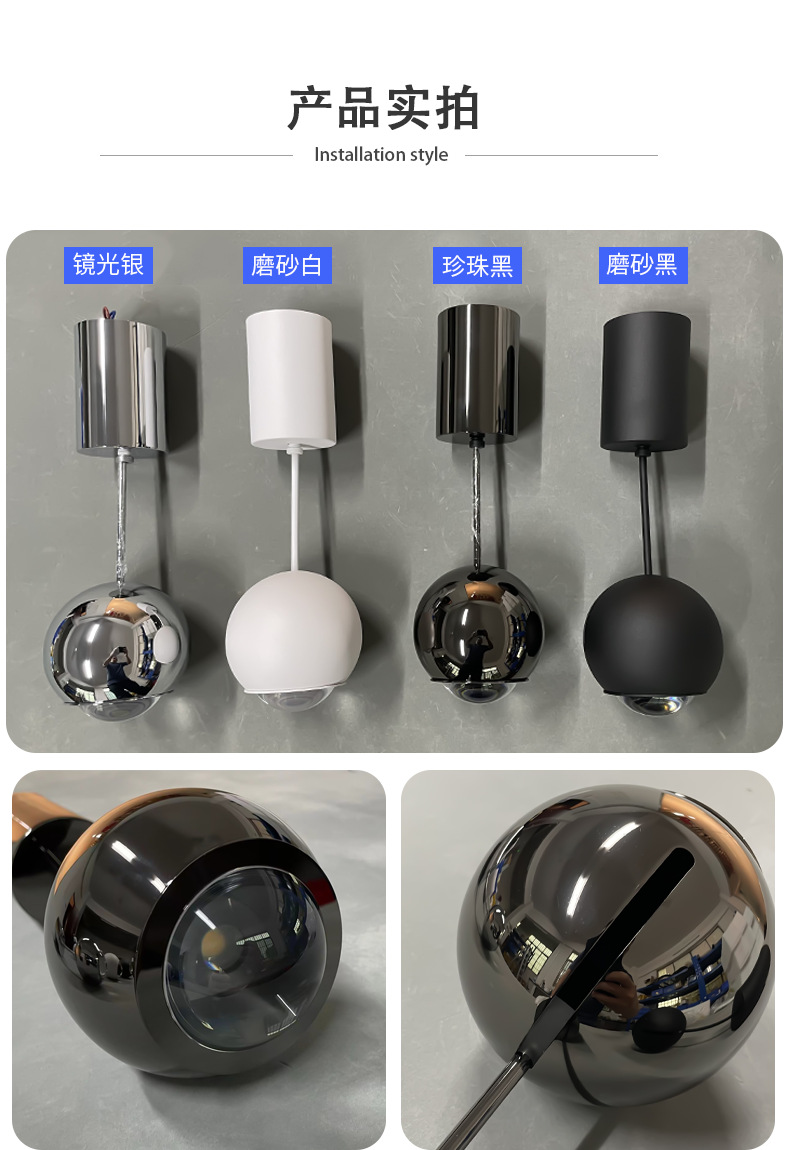 产品实拍

Installation style

镜光银

磨砂白

珍珠黑

磨砂黑