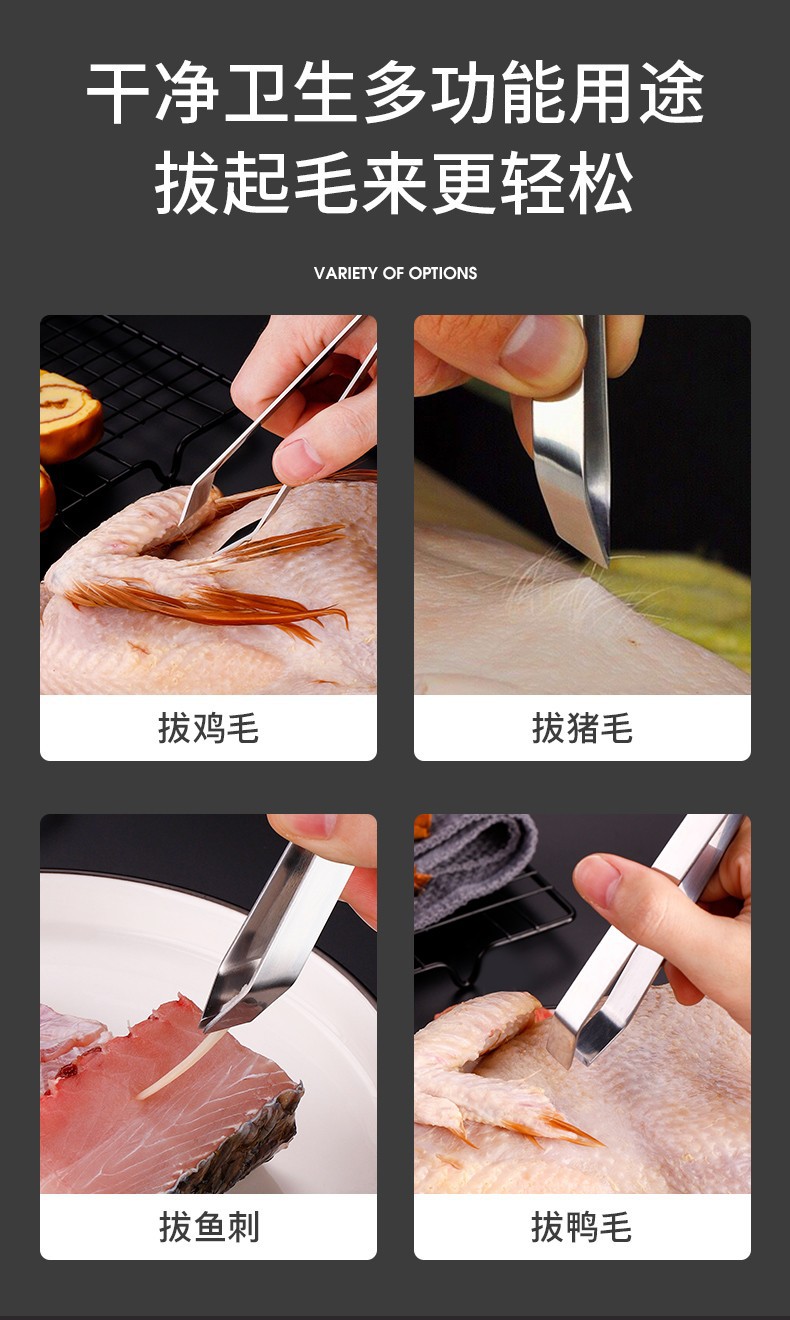 干净卫生多功能用途
拔起毛来更轻松

VARIETY OF OPTIONS

拔鸡毛

拔猪毛

拔鱼刺

拔鸭毛