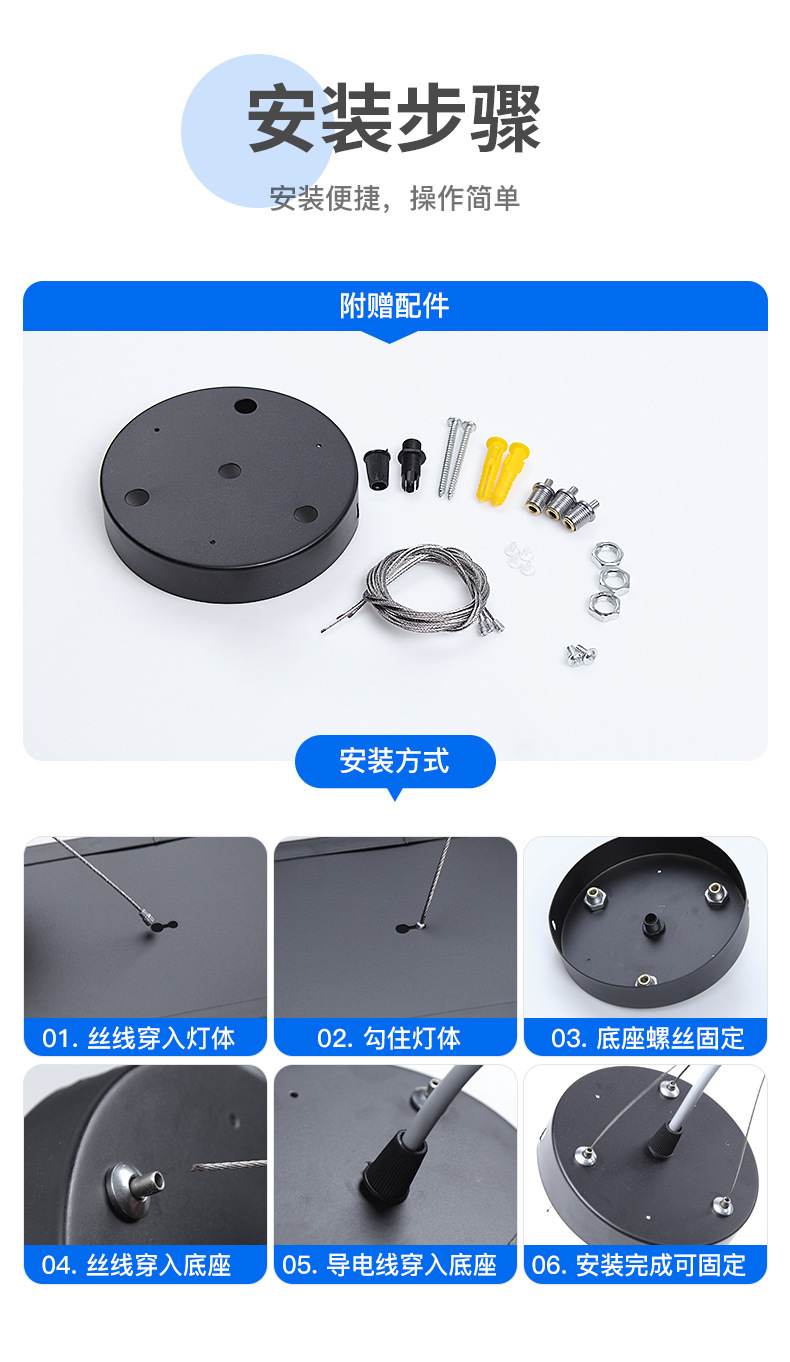 安装步骤

安装便捷，操作简单

附赠配件

安装方式

01. 丝线穿入灯体

02. 勾住灯体

03. 底座螺丝固定

04. 丝线穿入底座

05. 导电线穿入底座

06. 安装完成可固定