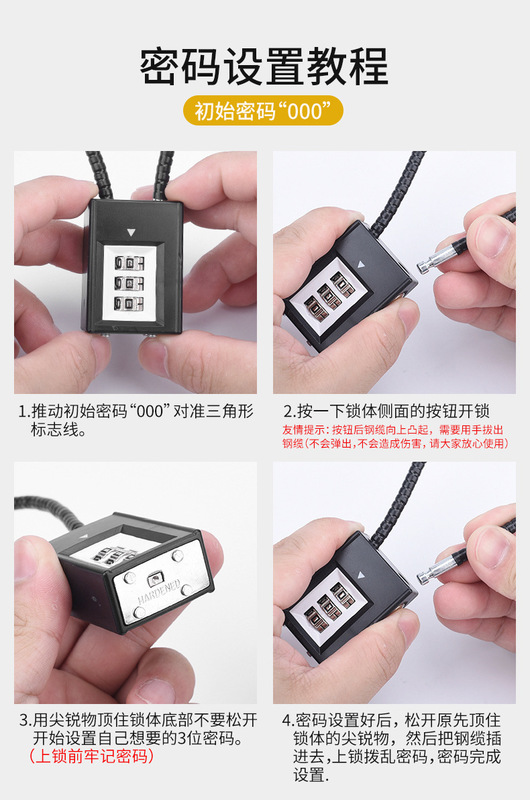 密码设置教程

初始密码“000”

1.推动初始密码“000”对准三角形标志线。

2.按一下锁体侧面的按钮开锁
友情提示：按钮后钢缆向上凸起，需要用手拔出钢缆（不会弹出，不会造成伤害，请大家放心使用）

HARDENED

3.用尖锐物顶住锁体底部不要松开开始设置自己想要的3位密码。
（上锁前牢记密码）

4.密码设置好后，松开原先顶住锁体的尖锐物，然后把钢缆插进去，上锁拨乱密码，密码完成设置.