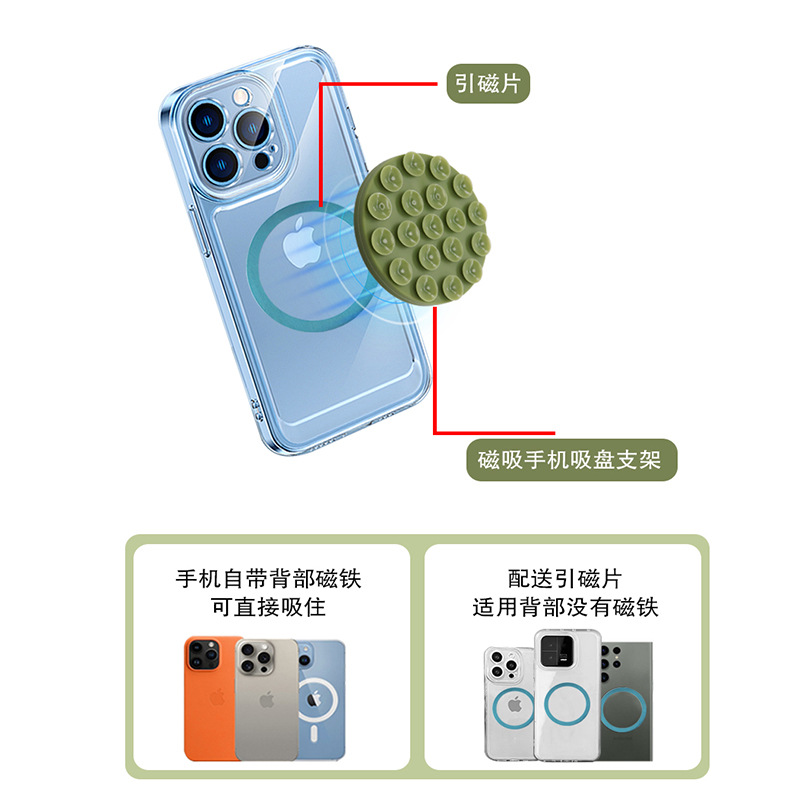 引磁片

磁吸手机吸盘支架

手机自带背部磁铁
可直接吸住

配送引磁片
适用背部没有磁铁