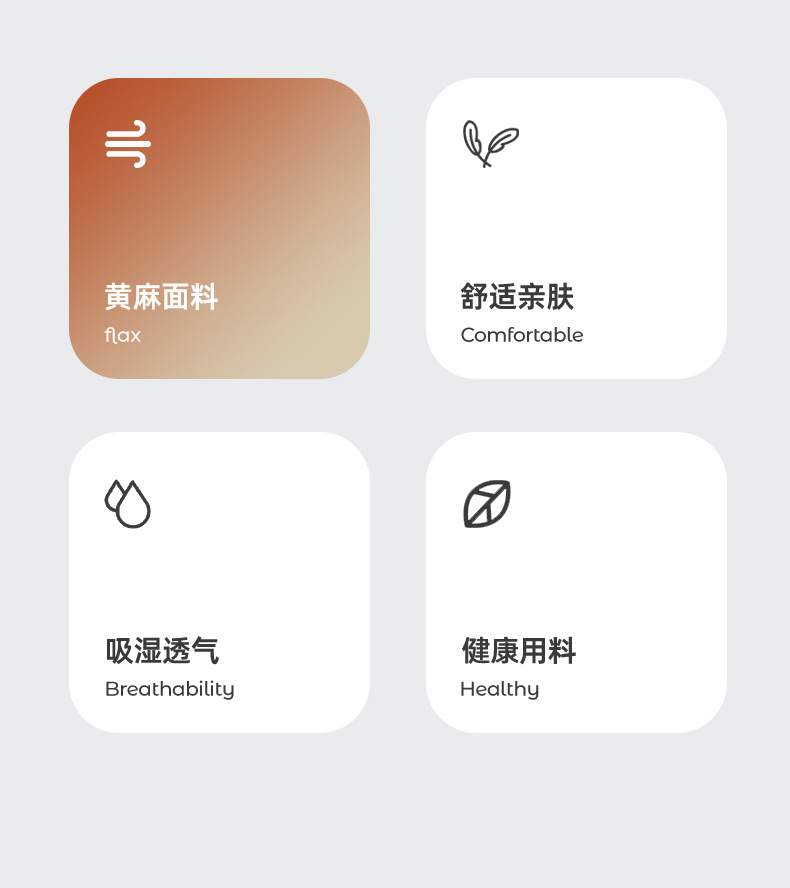 黄麻面料
flax

舒适亲肤
Comfortable

吸湿透气
Breathability

健康用料
Healthy