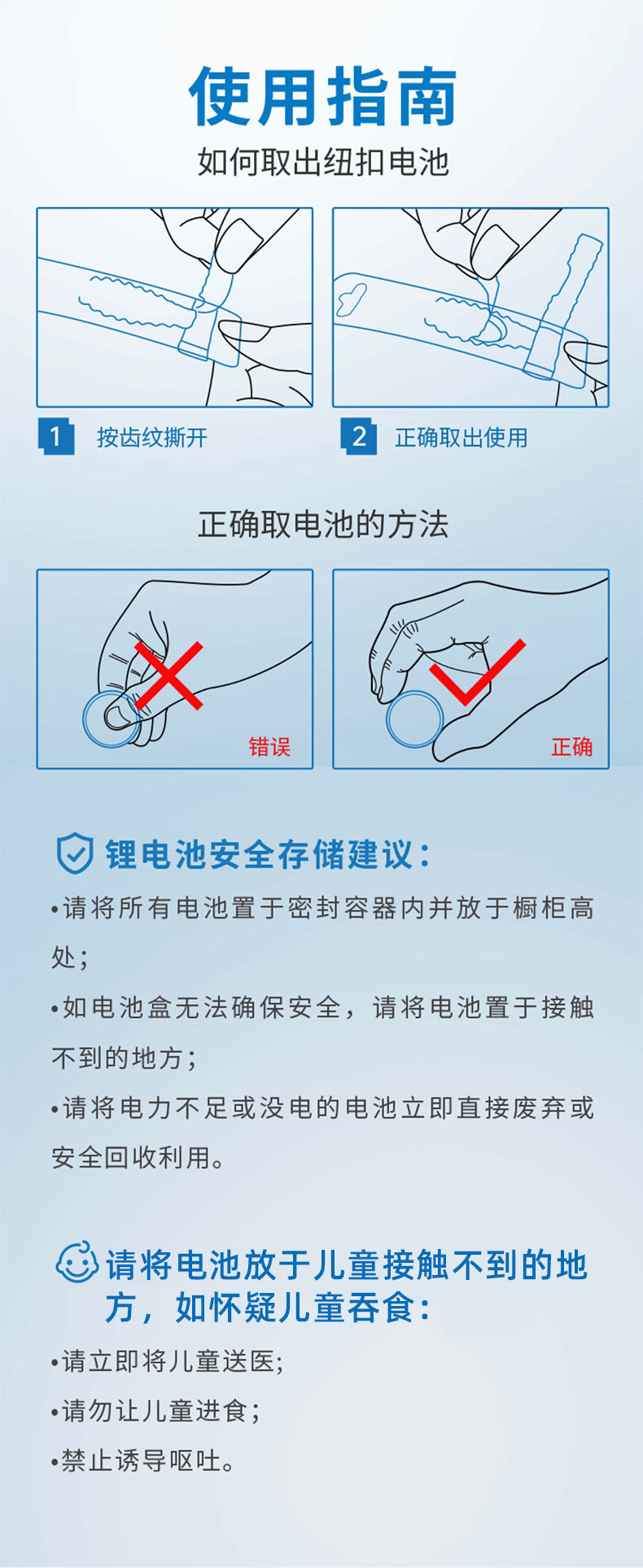 使用指南

如何取出纽扣电池

1 按齿纹撕开

2 正确取出使用

正确取电池的方法

错误

正确

锂电池安全存储建议:

•请将所有电池置于密封容器内并放于橱柜高处;

•如电池盒无法确保安全，请将电池置于接触不到的地方;

•请将电力不足或没电的电池立即直接废弃或安全回收利用。

请将电池放于儿童接触不到的地方，如怀疑儿童吞食:

•请立即将儿童送医;

•请勿让儿童进食;

•禁止诱导呕吐。