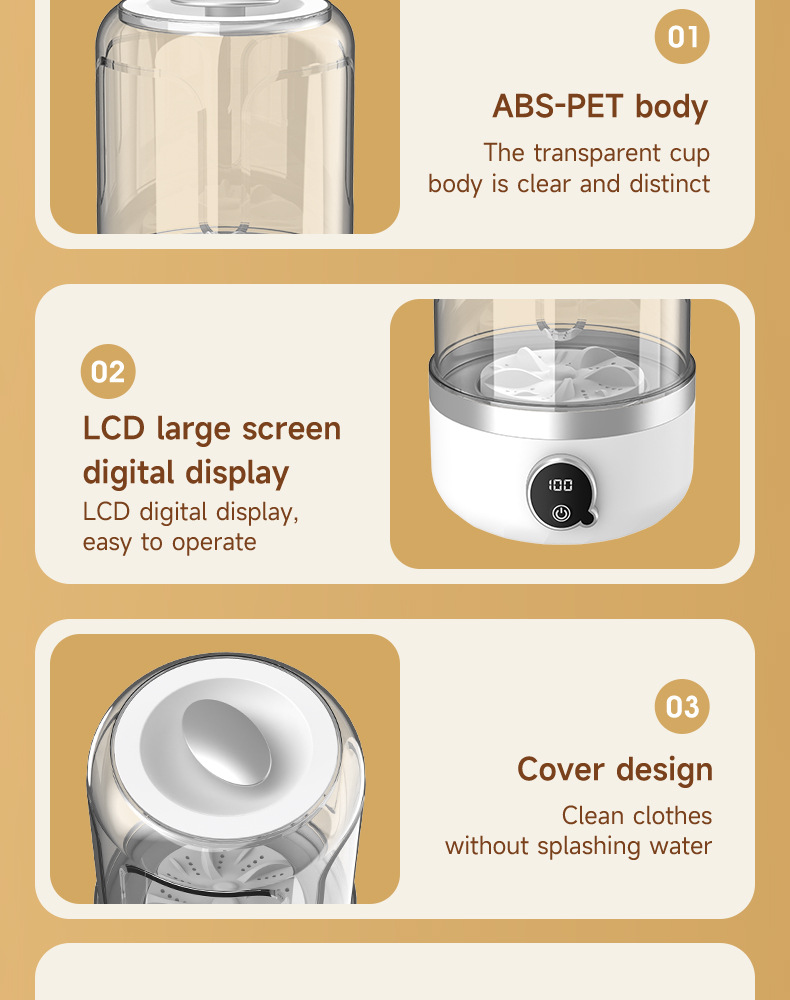 01

ABS-PET body

The transparent cup body is clear and distinct

02

LCD large screen digital display

LCD digital display, easy to operate

100

03

Cover design

Clean clothes without splashing water