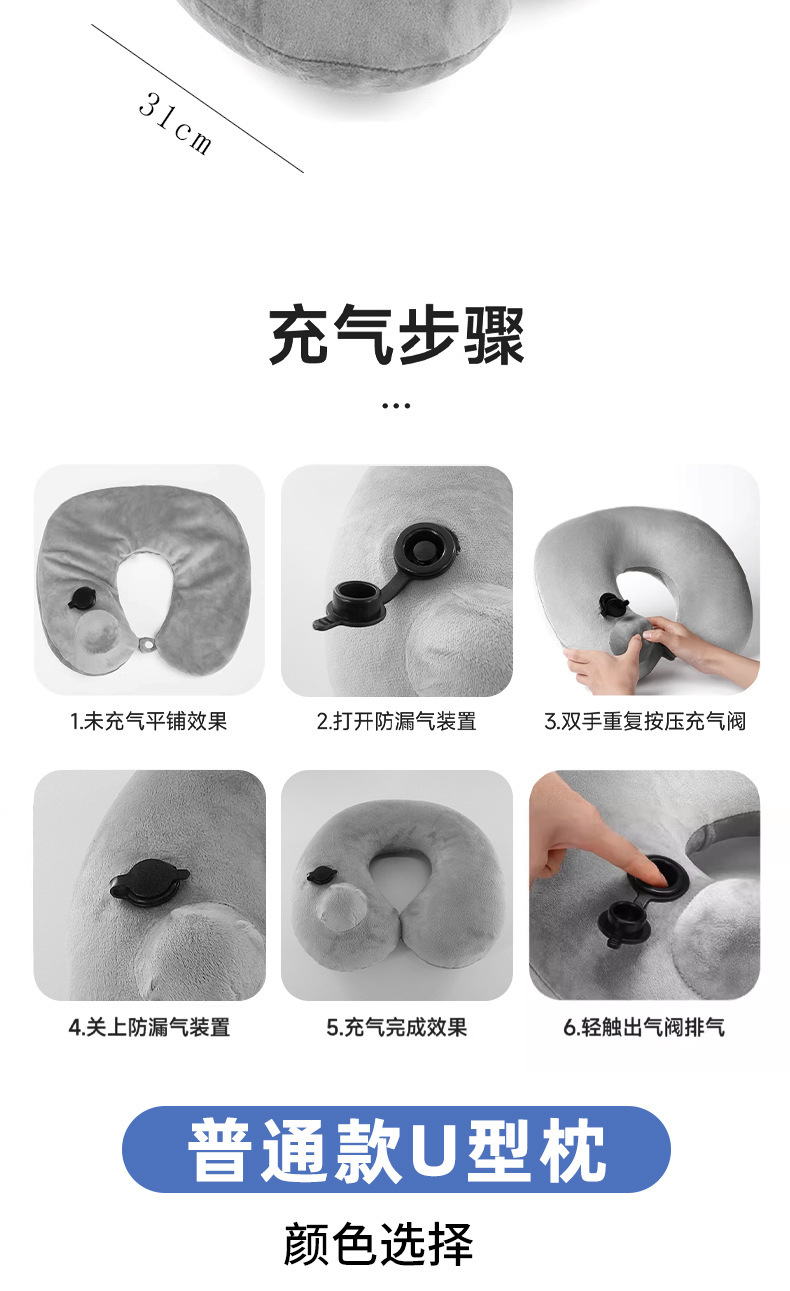 31cm

充气步骤

...

1.未充气平铺效果

2.打开防漏气装置

3.双手重复按压充气阀

4.关上防漏气装置

5.充气完成效果

6.轻触出气阀排气

普通款U型枕

颜色选择