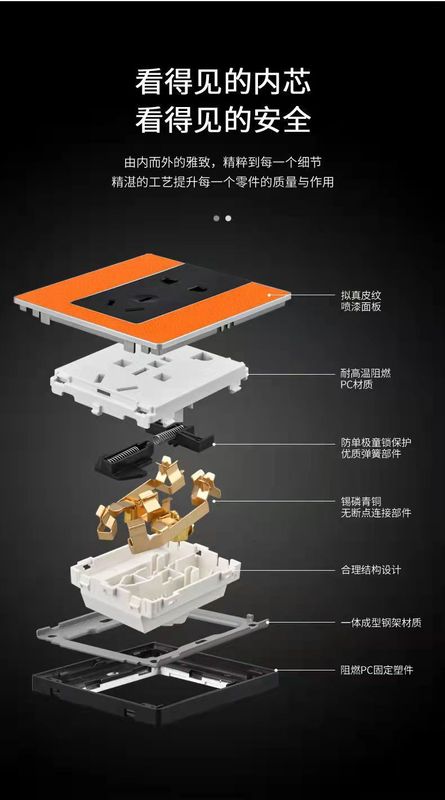 看得见的内芯
看得见的安全

由内而外的雅致，精粹到每一个细节
精湛的工艺提升每一个零件的质量与作用

拟真皮纹
喷漆面板

耐高温阻燃
PC材质

防单极童锁保护
优质弹簧部件

锡磷青铜
无断点连接部件

合理结构设计

一体成型钢架材质

阻燃PC固定塑件