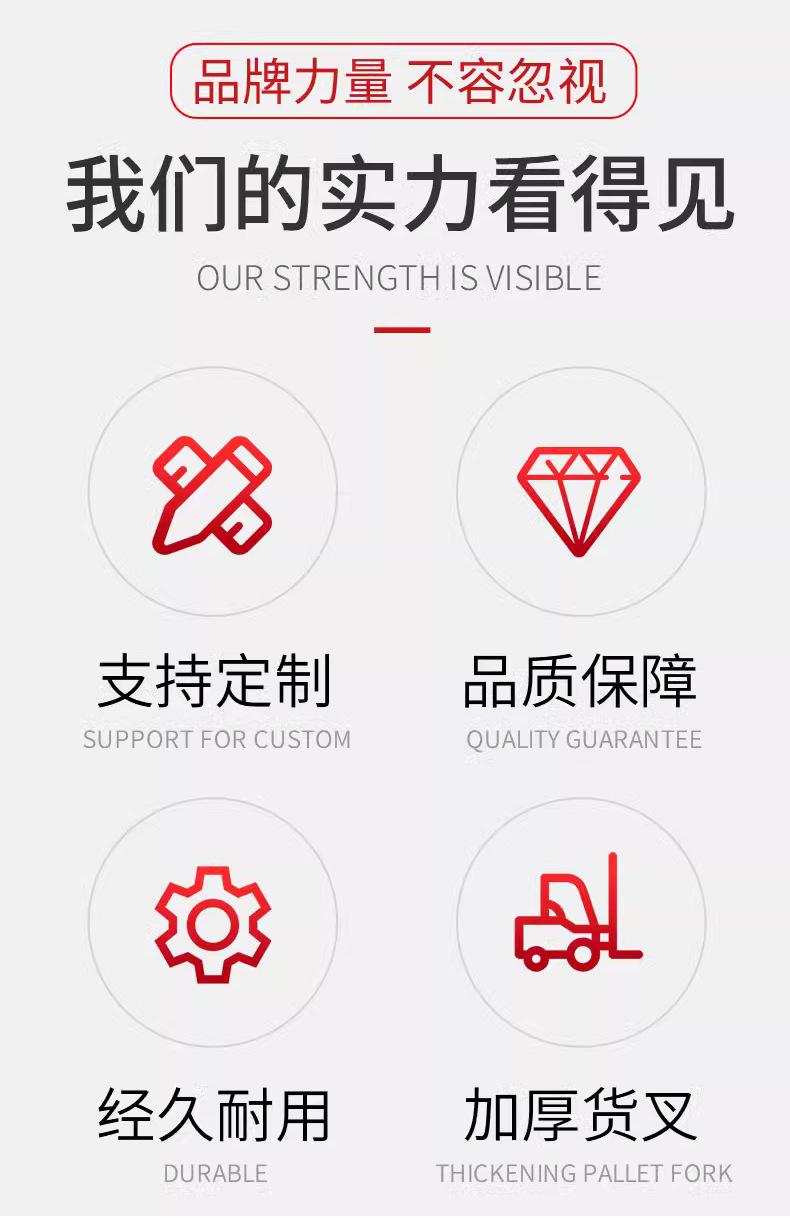 品牌力量 不容忽视

我们的实力看得见

OUR STRENGTH IS VISIBLE

支持定制
SUPPORT FOR CUSTOM

品质保障
QUALITY GUARANTEE

经久耐用
DURABLE

加厚货叉
THICKENING PALLET FORK