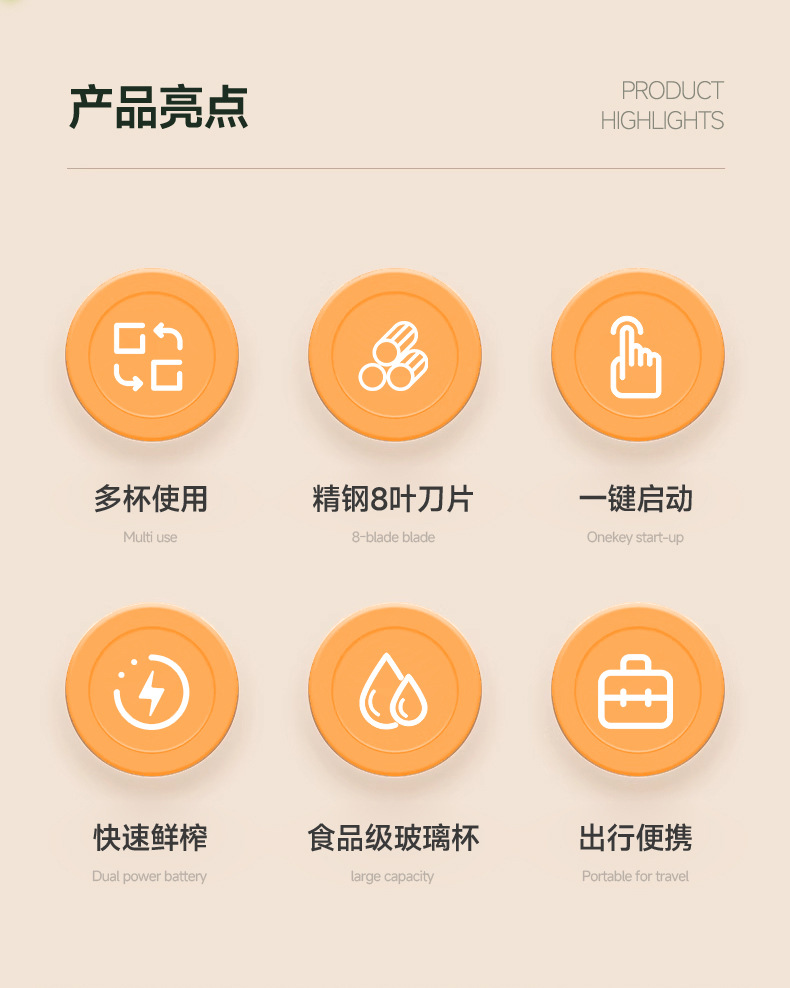 产品亮点

PRODUCT
HIGHLIGHTS

多杯使用
Multi use

精钢8叶刀片
8-blade blade

一键启动
Onekey start-up

快速鲜榨
Dual power battery

食品级玻璃杯
large capacity

出行便携
Portable for travel