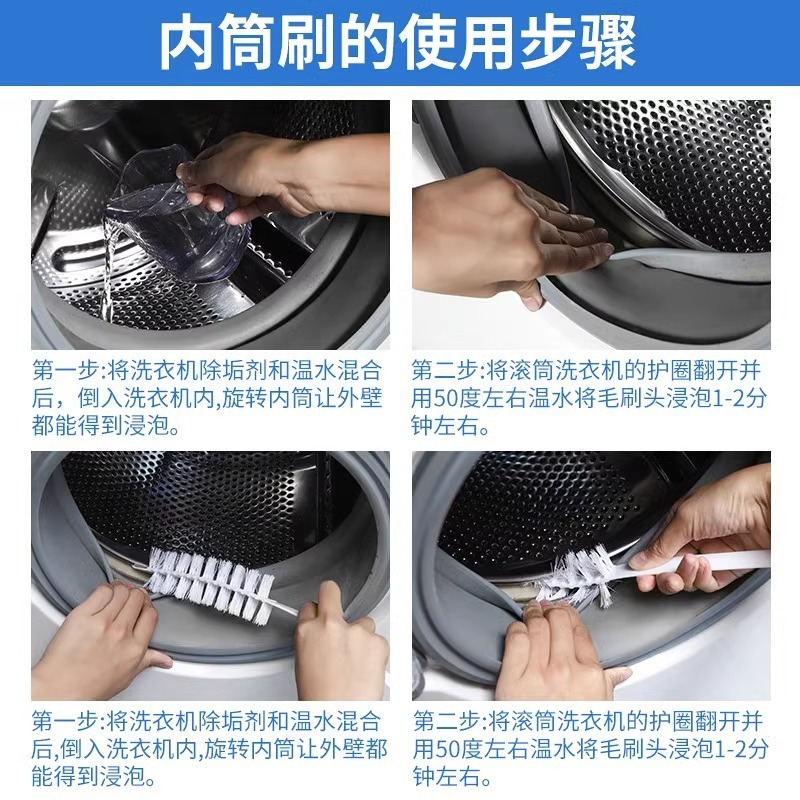 内筒刷的使用步骤

第一步:将洗衣机除垢剂和温水混合后，倒入洗衣机内,旋转内筒让外壁都能得到浸泡。

第二步:将滚筒洗衣机的护圈翻开并用50度左右温水将毛刷头浸泡1-2分钟左右。

第一步:将洗衣机除垢剂和温水混合后,倒入洗衣机内,旋转内筒让外壁都能得到浸泡。

第二步:将滚筒洗衣机的护圈翻开并用50度左右温水将毛刷头浸泡1-2分钟左右。