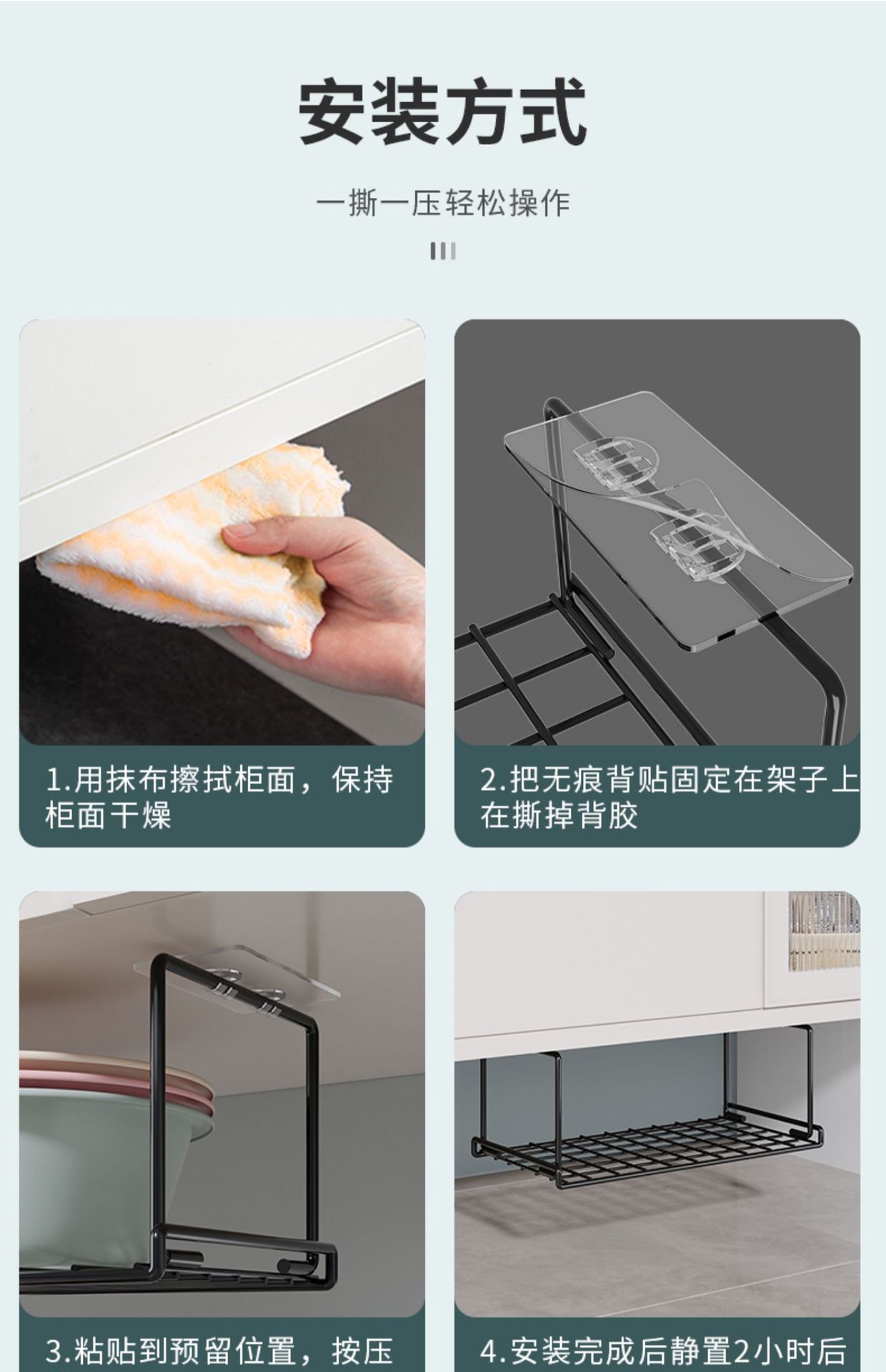 安装方式

一撕一压轻松操作

1.用抹布擦拭柜面，保持柜面干燥

2.把无痕背贴固定在架子上在撕掉背胶

3.粘贴到预留位置，按压

4.安装完成后静置2小时后