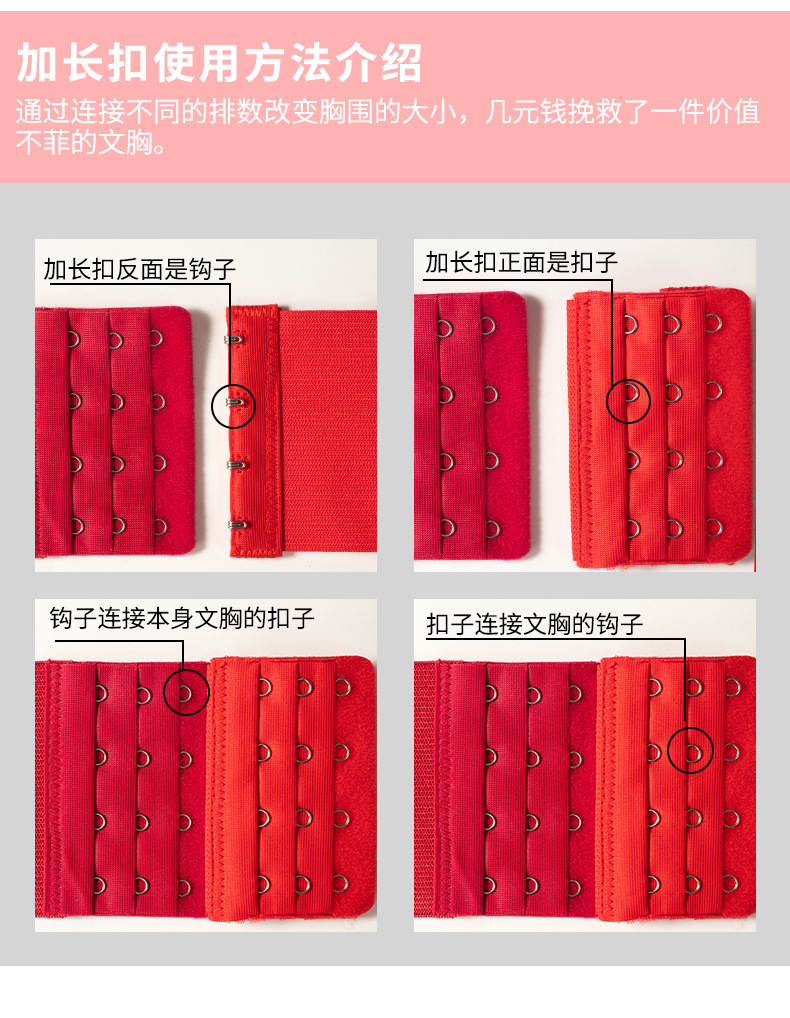 加长扣使用方法介绍

通过连接不同的排数改变胸围的大小，几元钱挽救了一件价值不菲的文胸。

加长扣反面是钩子

加长扣正面是扣子

钩子连接本身文胸的扣子

扣子连接文胸的钩子