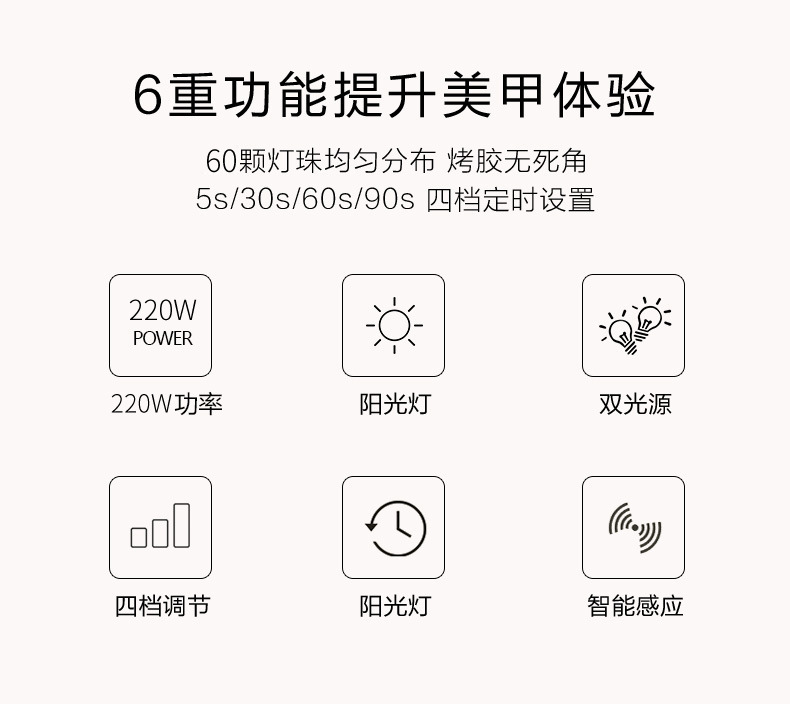 6重功能提升美甲体验

60颗灯珠均匀分布 烤胶无死角

5s/30s/60s/90s 四档定时设置

220W
POWER

220W功率

阳光灯

双光源

四档调节

阳光灯

智能感应