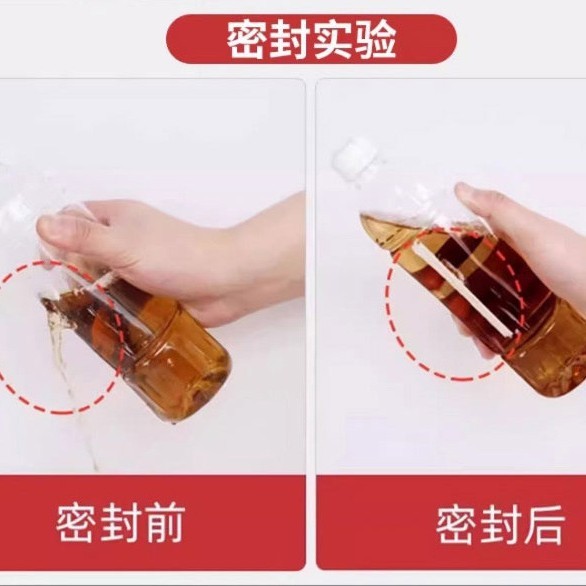 密封实验

密封前

密封后